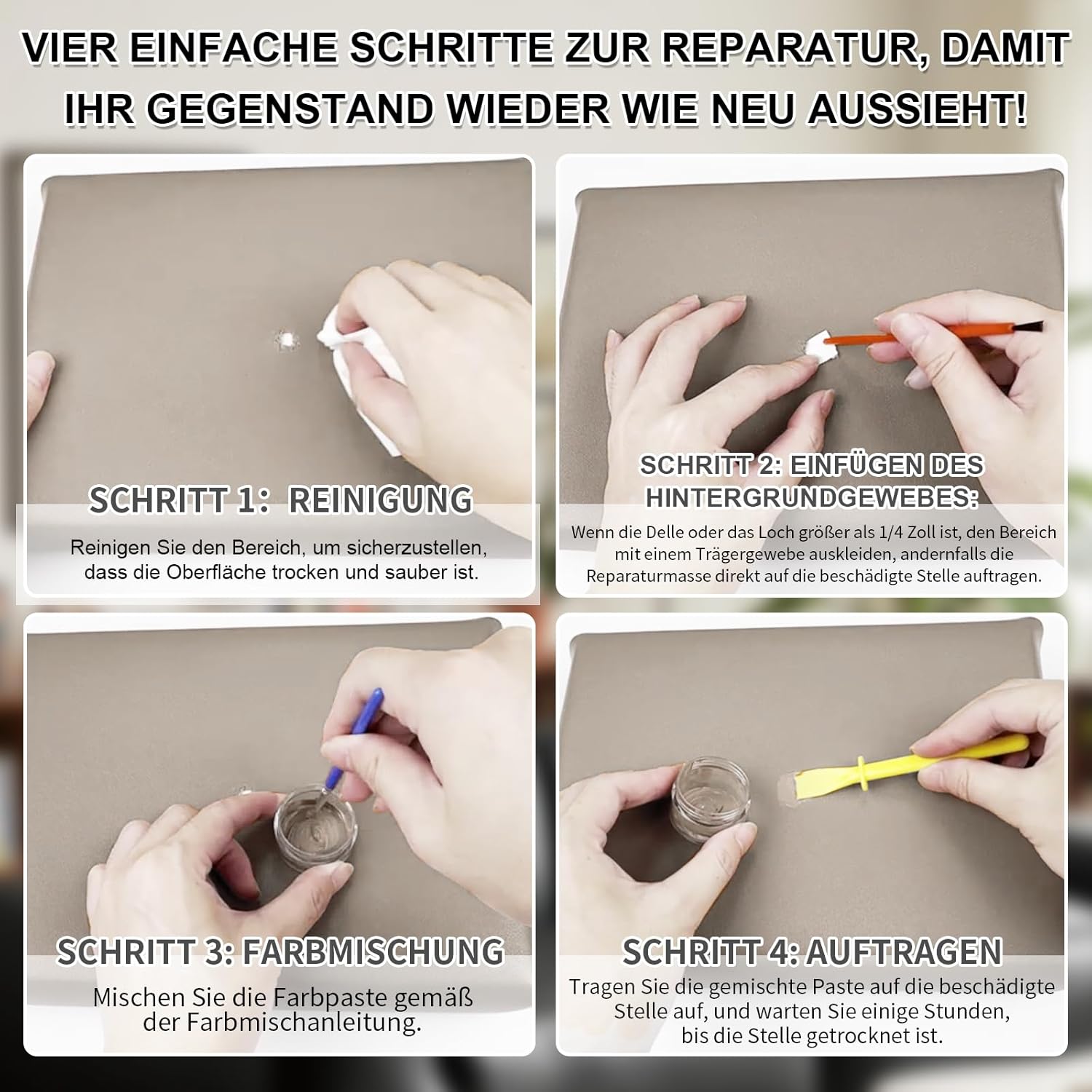 VIER EINFACHE SCHRITTE ZUR REPARATUR, DAMIT IHR GEGENSTAND WIEDER WIE NEU AUSSIEHT!

SCHRITT 1: REINIGUNG

Reinigen Sie den Bereich, um sicherzustellen, dass die Oberfläche trocken und sauber ist.

SCHRITT 2: EINFÜGEN DES HINTERGRUNDGEWEBES:

Wenn die Delle oder das Loch größer als 1/4 Zoll ist, den Bereich mit einem Trägergewebe auskleiden, andernfalls die Reparaturmasse direkt auf die beschädigte Stelle auftragen.

SCHRITT 3: FARBMISCHUNG

Mischen Sie die Farbpaste gemäß der Farbmischanleitung.

SCHRITT 4: AUFTRAGEN

Tragen Sie die gemischte Paste auf die beschädigte Stelle auf, und warten Sie einige Stunden, bis die Stelle getrocknet ist.