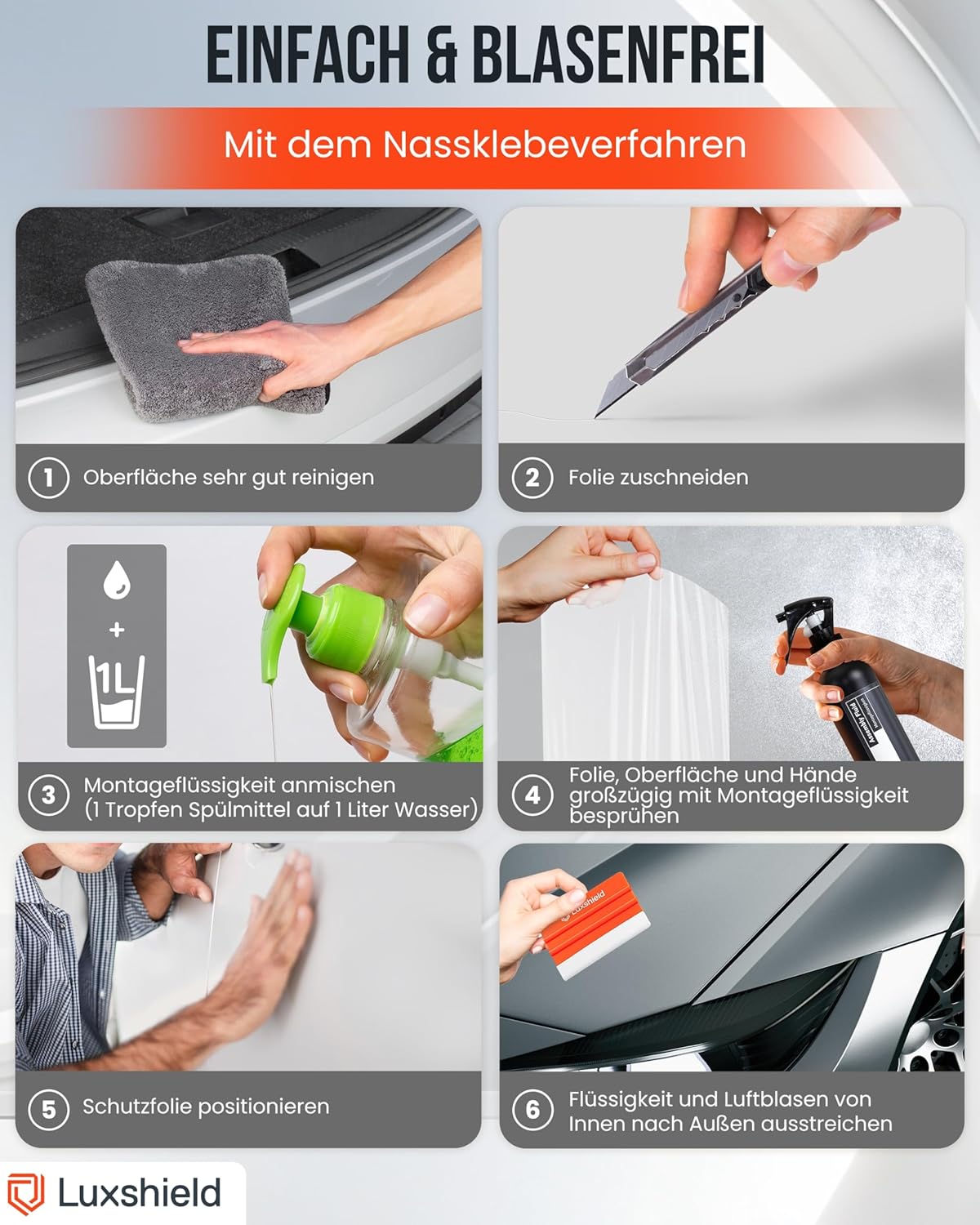 EINFACH & BLASENFREI

Mit dem Nassklebeverfahren

1 Oberfläche sehr gut reinigen

2 Folie zuschneiden

+
1L

3 Montageflüssigkeit anmischen (1 Tropfen Spülmittel auf 1 Liter Wasser)

Assembly Fluid

4 Folie, Oberfläche und Hände großzügig mit Montageflüssigkeit besprühen

5 Schutzfolie positionieren

Luxshield

6 Flüssigkeit und Luftblasen von Innen nach Außen ausstreichen

Luxshield