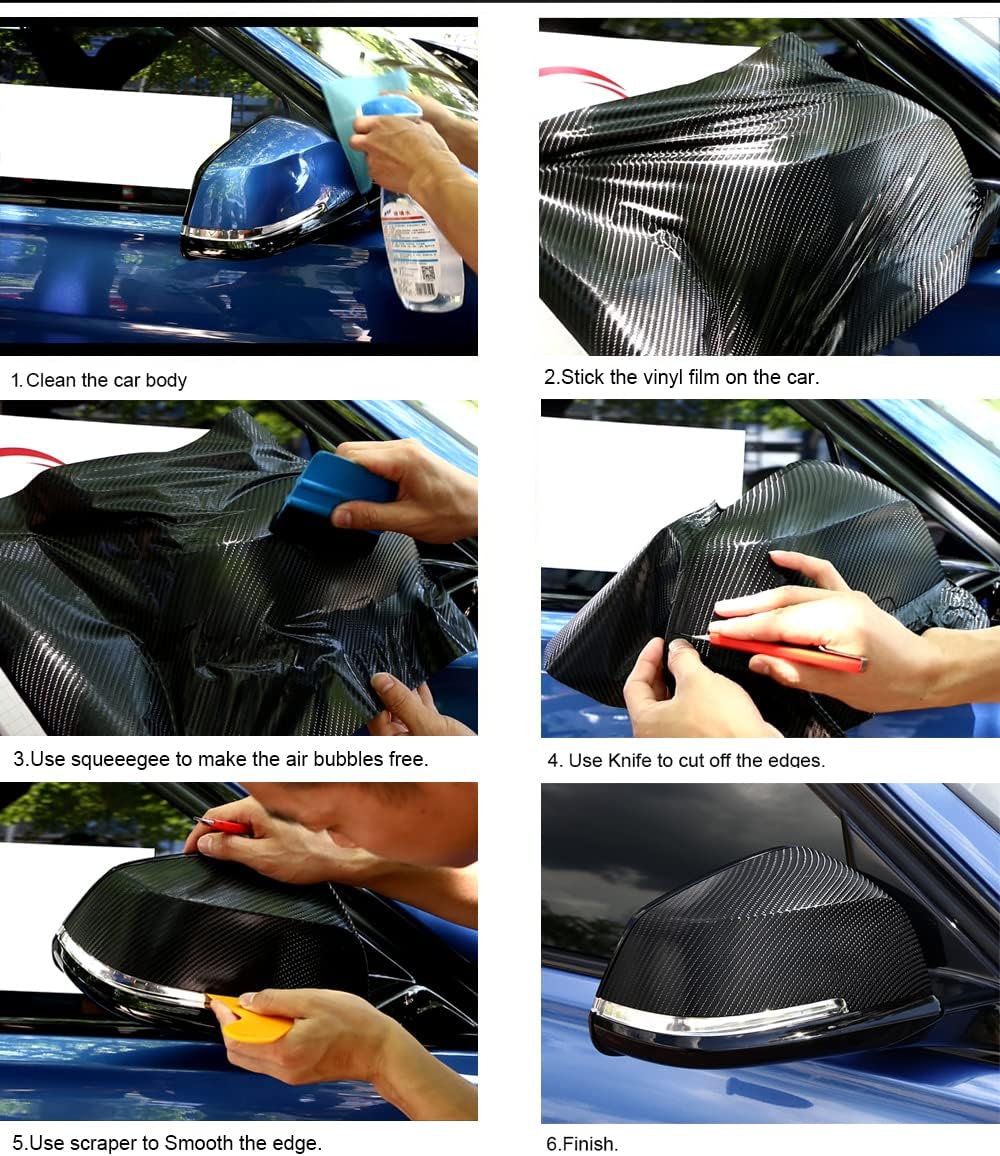 1.Clean the car body

2.Stick the vinyl film on the car.

3.Use squeeegee to make the air bubbles free.

4. Use Knife to cut off the edges.

5.Use scraper to Smooth the edge.

6.Finish.