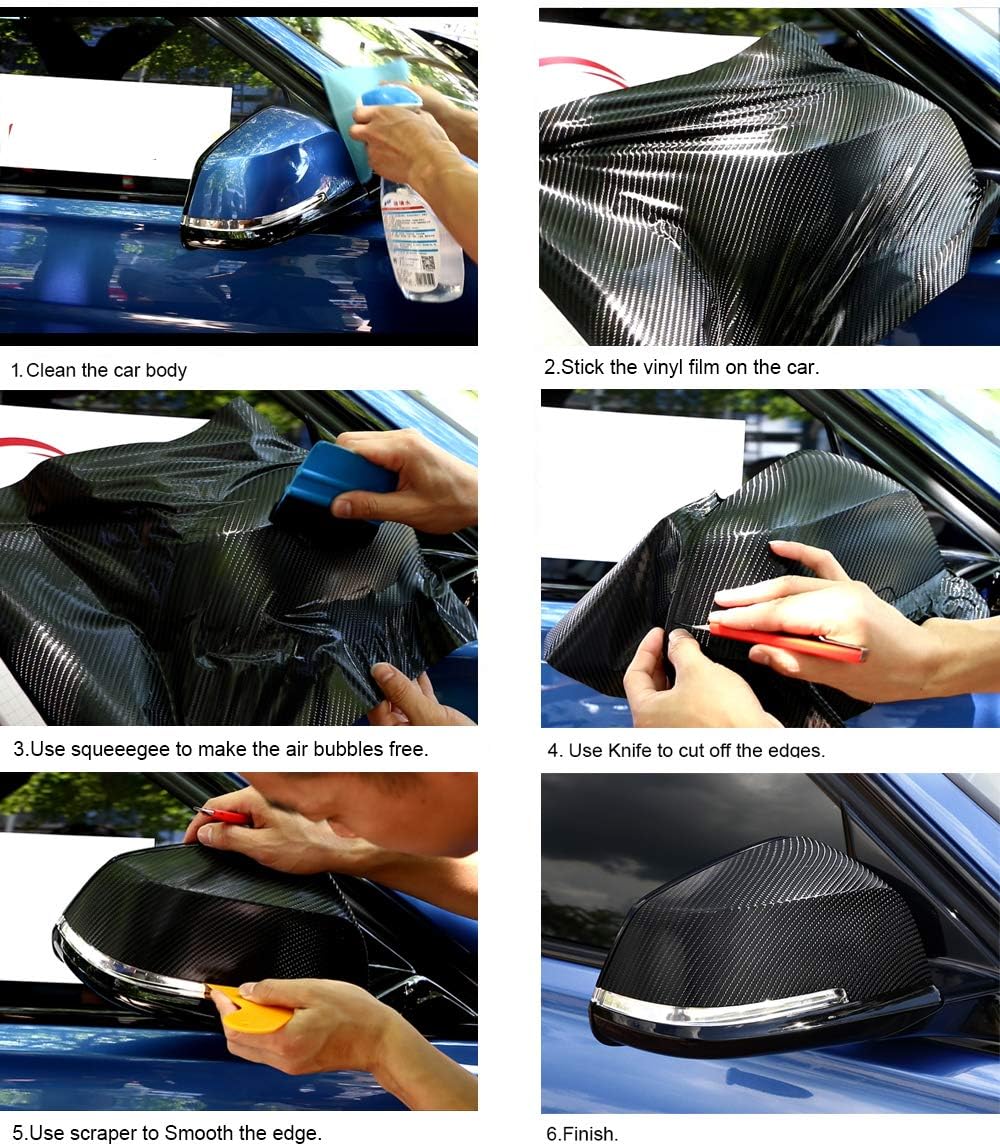 1.Clean the car body

2.Stick the vinyl film on the car.

3.Use squeeegee to make the air bubbles free.

4. Use Knife to cut off the edges.

5.Use scraper to Smooth the edge.

6.Finish.