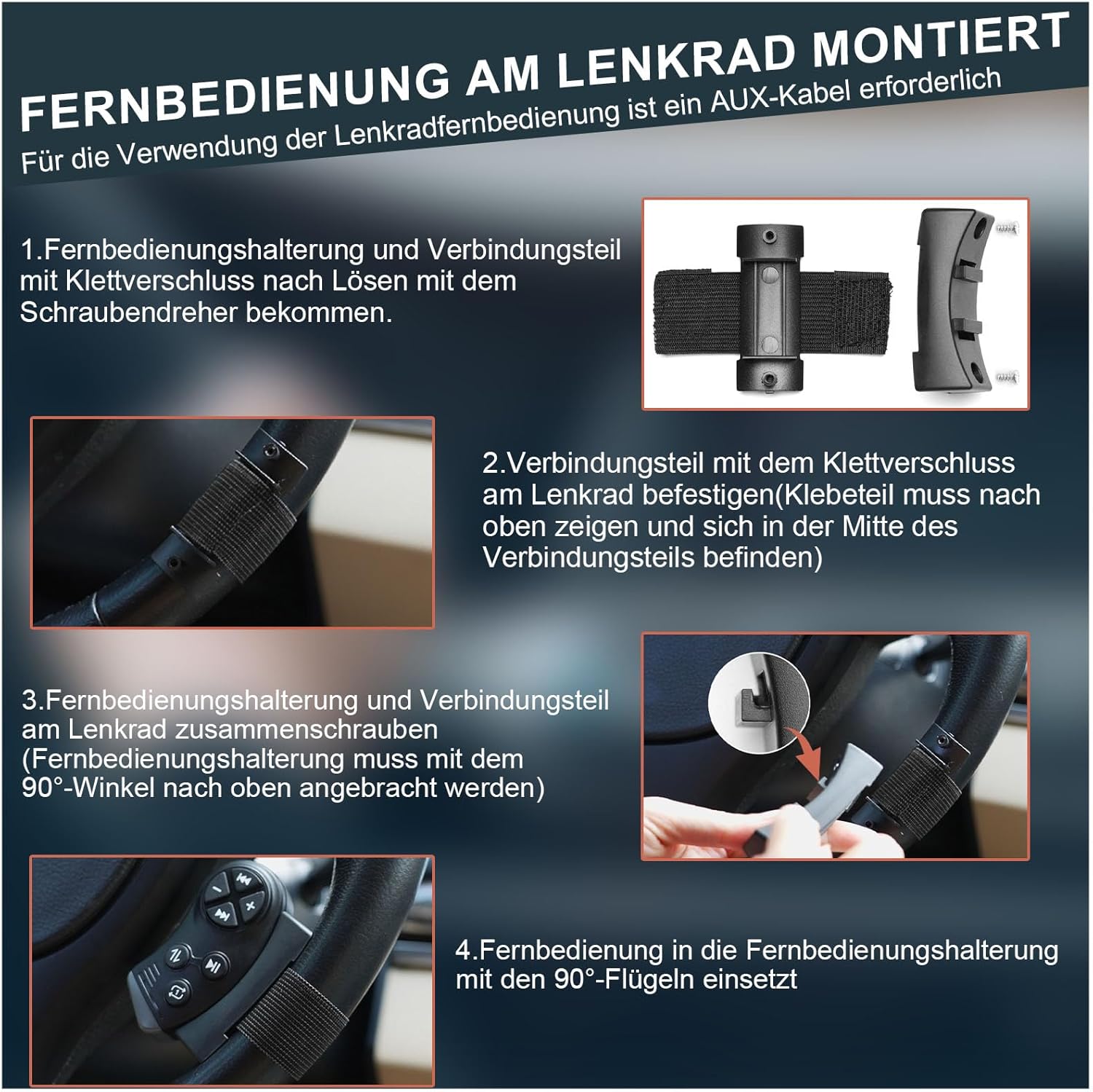 FERNBEDIENUNG AM LENKRAD MONTIERT
Für die Verwendung der Lenkradfernbedienung ist ein AUX-Kabel erforderlich

1.Fernbedienungshalterung und Verbindungsteil mit Klettverschluss nach Lösen mit dem Schraubendreher bekommen.

2.Verbindungsteil mit dem Klettverschluss am Lenkrad befestigen(Klebeteil muss nach oben zeigen und sich in der Mitte des Verbindungsteils befinden)

3.Fernbedienungshalterung und Verbindungsteil am Lenkrad zusammenschrauben (Fernbedienungshalterung muss mit dem 90°-Winkel nach oben angebracht werden)

4.Fernbedienung in die Fernbedienungshalterung mit den 90°-Flügeln einsetzt