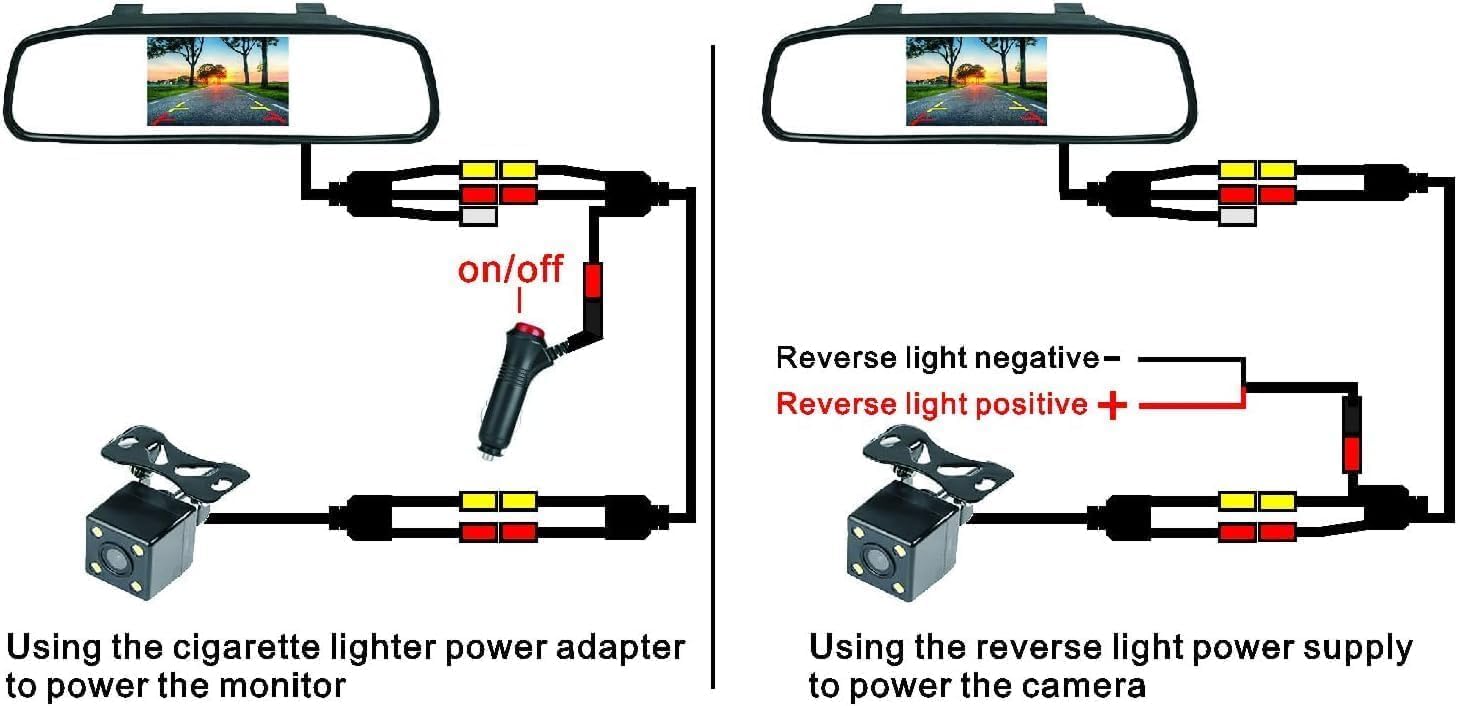 on/off

Using the cigarette lighter power adapter to power the monitor

Reverse light negative -
Reverse light positive +

Using the reverse light power supply to power the camera