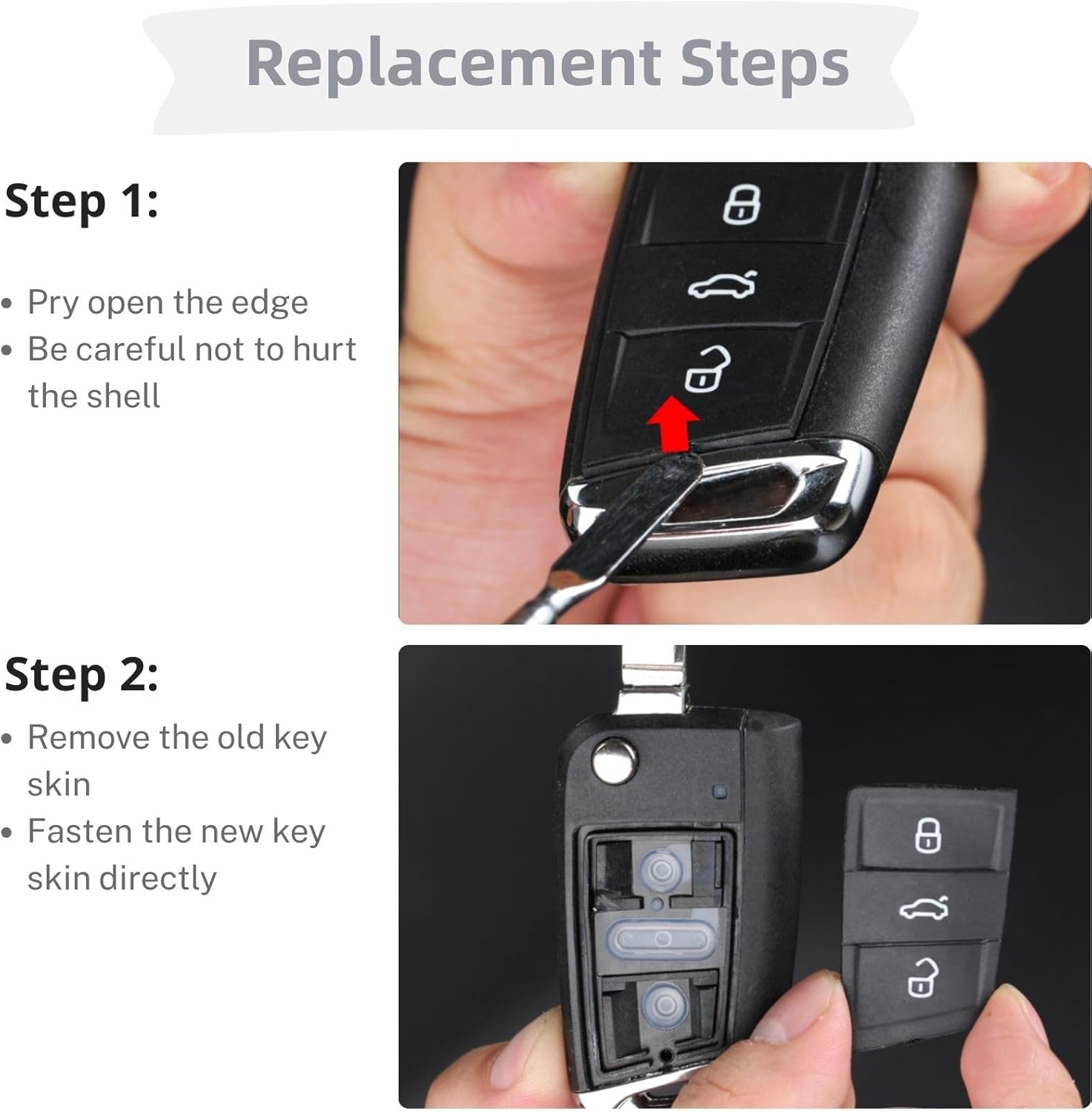 Replacement Steps

Step 1:

• Pry open the edge
• Be careful not to hurt the shell

Step 2:

• Remove the old key skin
• Fasten the new key skin directly