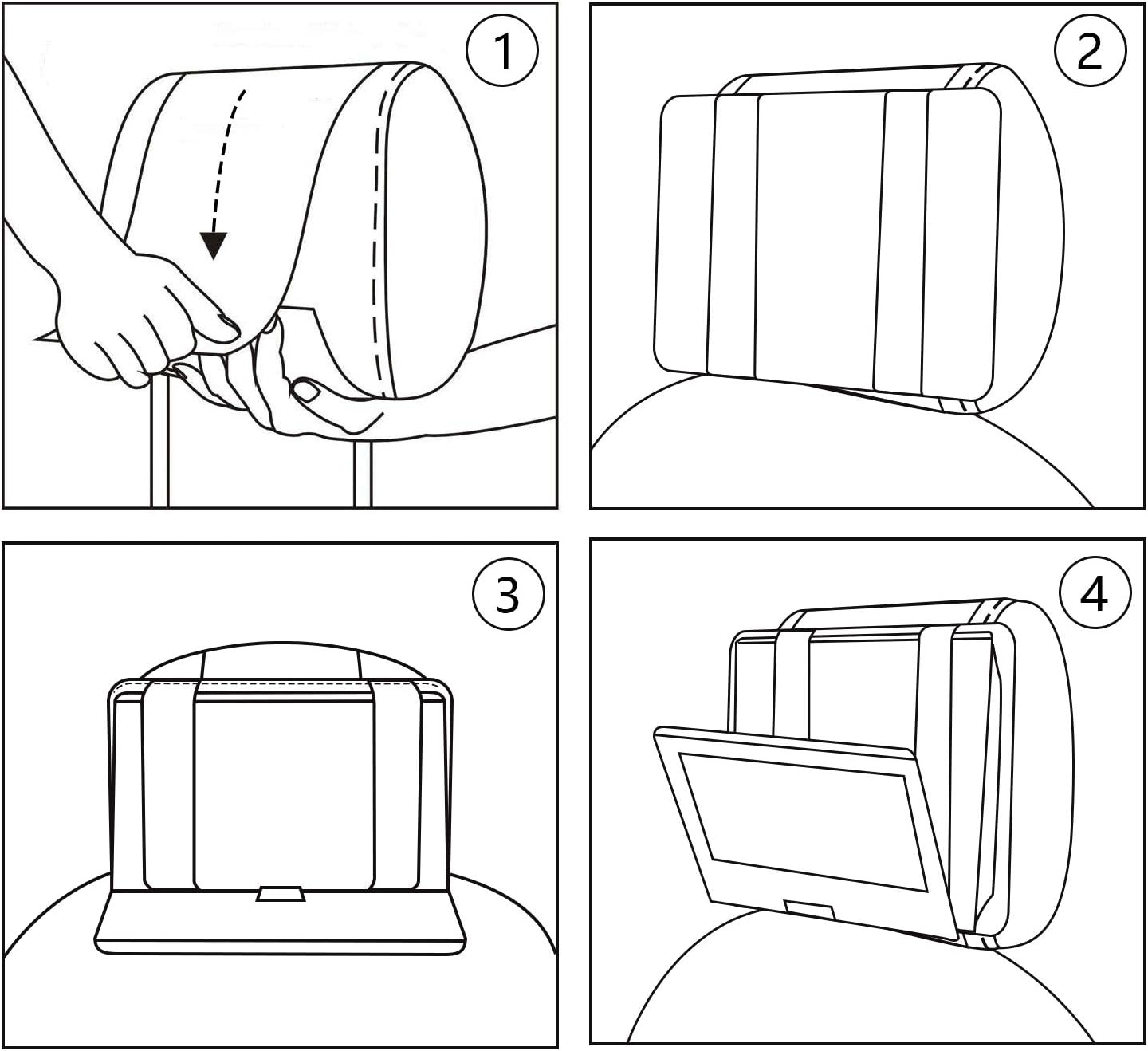 1

2

3

4