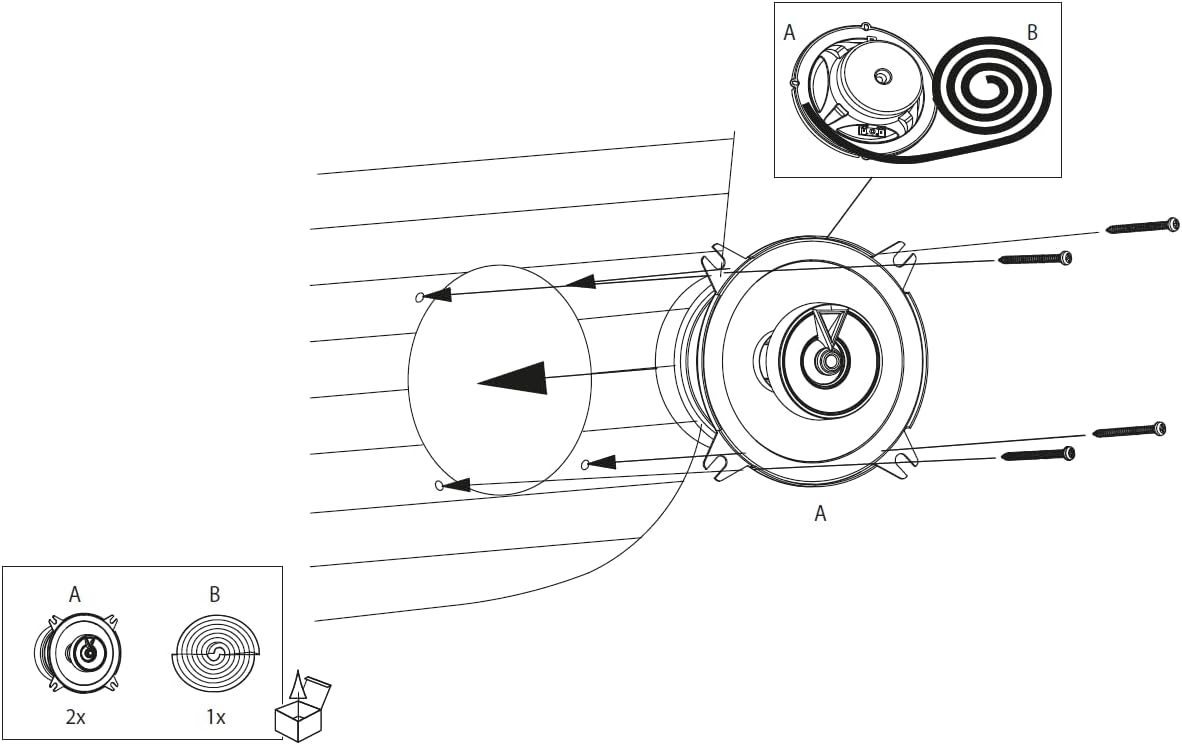 A
B
A
A
B
2x
1x