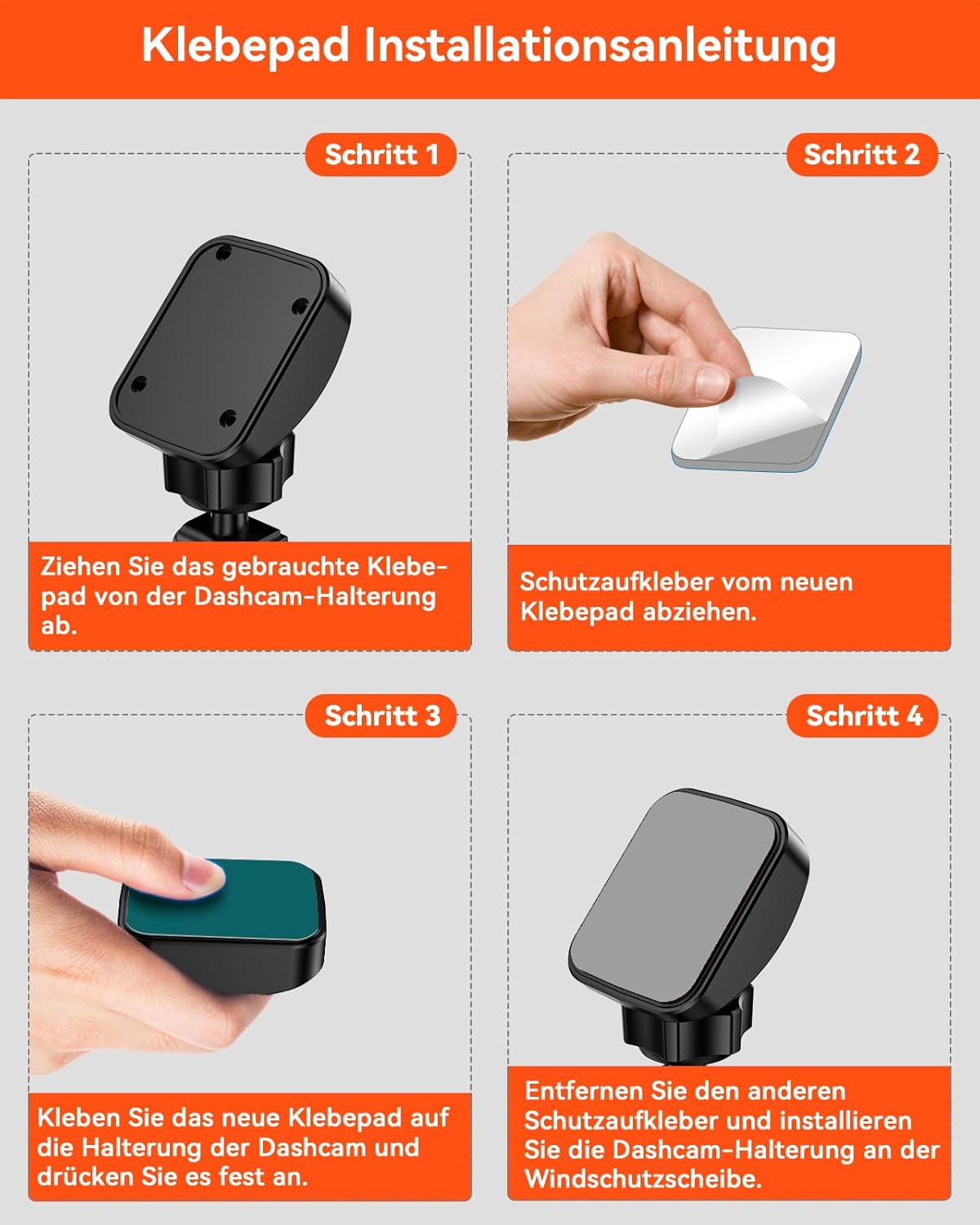 Klebepad Installationsanleitung

Schritt 1

Ziehen Sie das gebrauchte Klebepad von der Dashcam-Halterung ab.

Schritt 2

Schutzaufkleber vom neuen Klebepad abziehen.

Schritt 3

Kleben Sie das neue Klebepad auf die Halterung der Dashcam und drücken Sie es fest an.

Schritt 4

Entfernen Sie den anderen Schutzaufkleber und installieren Sie die Dashcam-Halterung an der Windschutzscheibe.