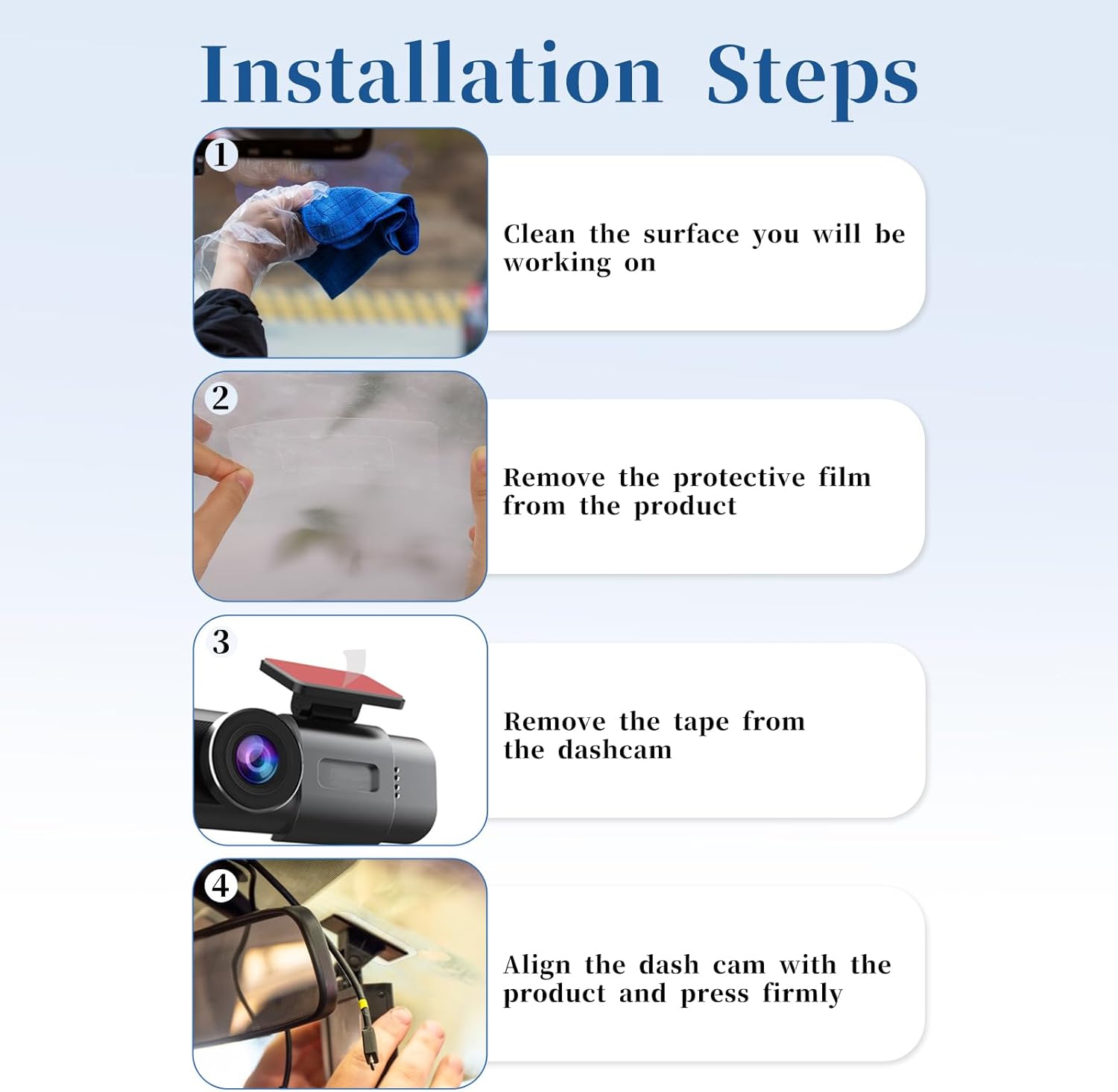 Installation Steps

1

Clean the surface you will be working on

2

Remove the protective film from the product

3

Remove the tape from the dashcam

4

Align the dash cam with the product and press firmly