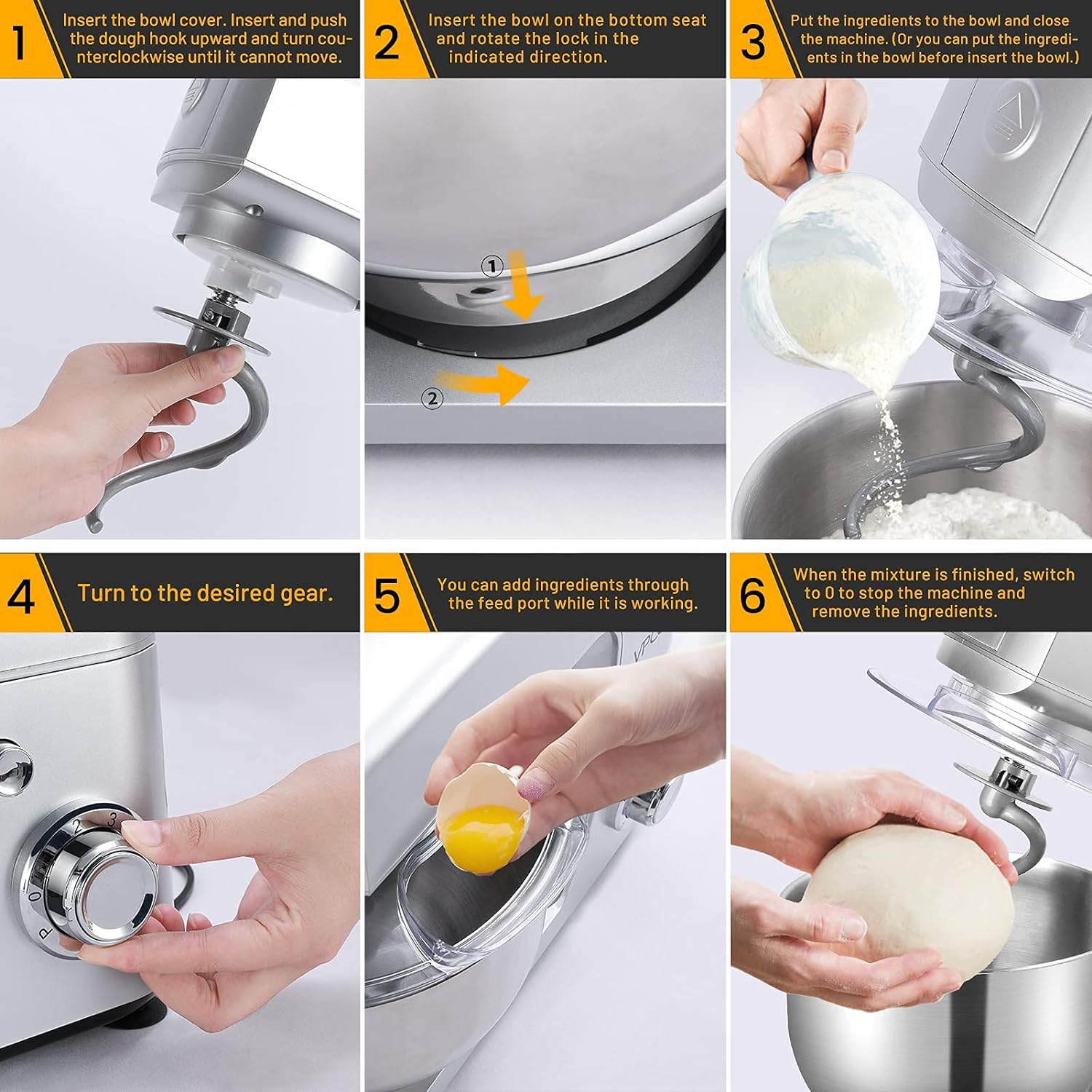 1 Insert the bowl cover. Insert and push the dough hook upward and turn counterclockwise until it cannot move.

2 Insert the bowl on the bottom seat and rotate the lock in the indicated direction.

①

②

3 Put the ingredients to the bowl and close the machine. (Or you can put the ingredients in the bowl before insert the bowl.)

4 Turn to the desired gear.

P 0 1 2 3

5 You can add ingredients through the feed port while it is working.

6 When the mixture is finished, switch to 0 to stop the machine and remove the ingredients.