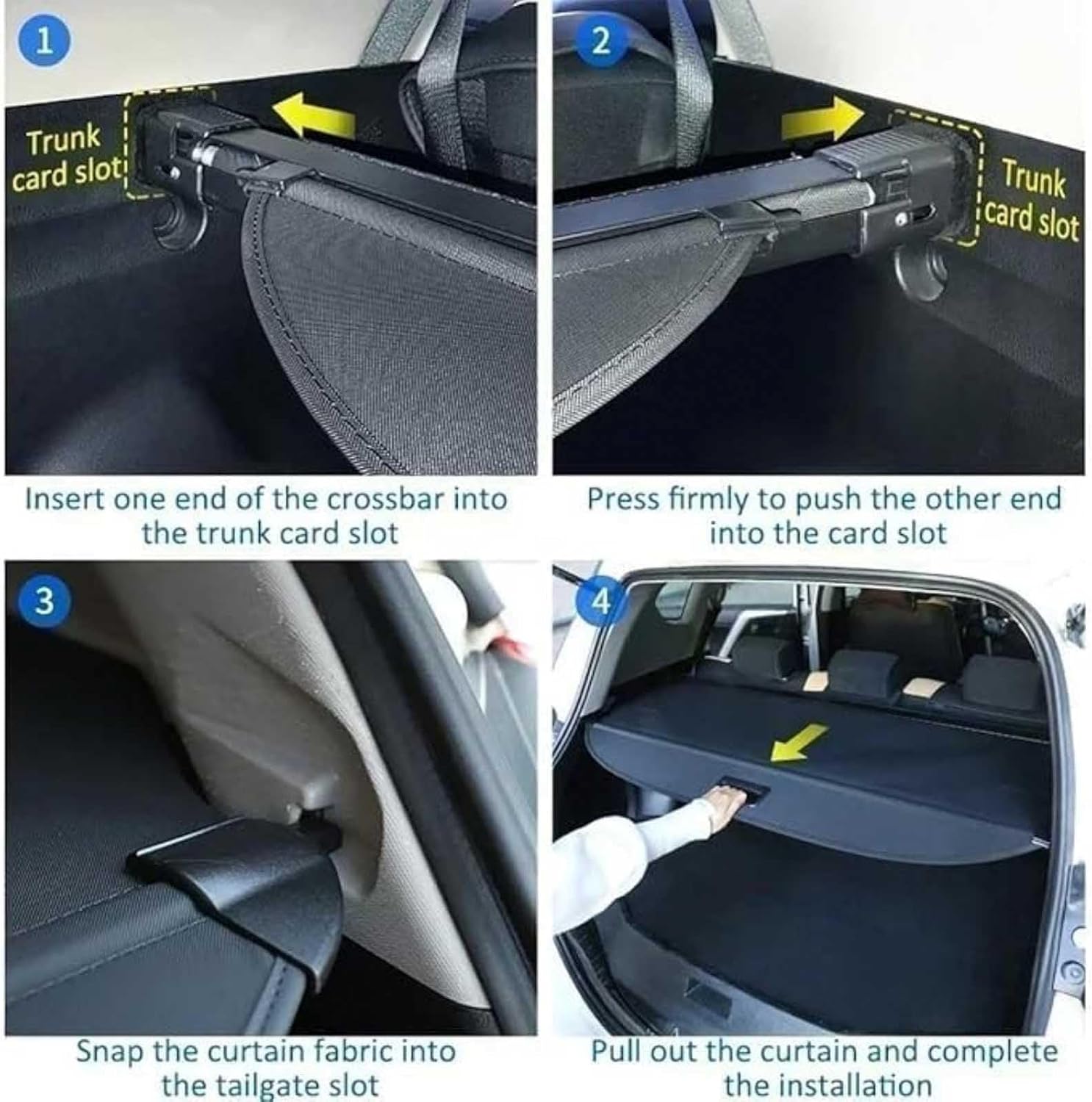 1

Trunk card slot

Insert one end of the crossbar into the trunk card slot

2

Trunk card slot

Press firmly to push the other end into the card slot

3

Snap the curtain fabric into the tailgate slot

4

Pull out the curtain and complete the installation