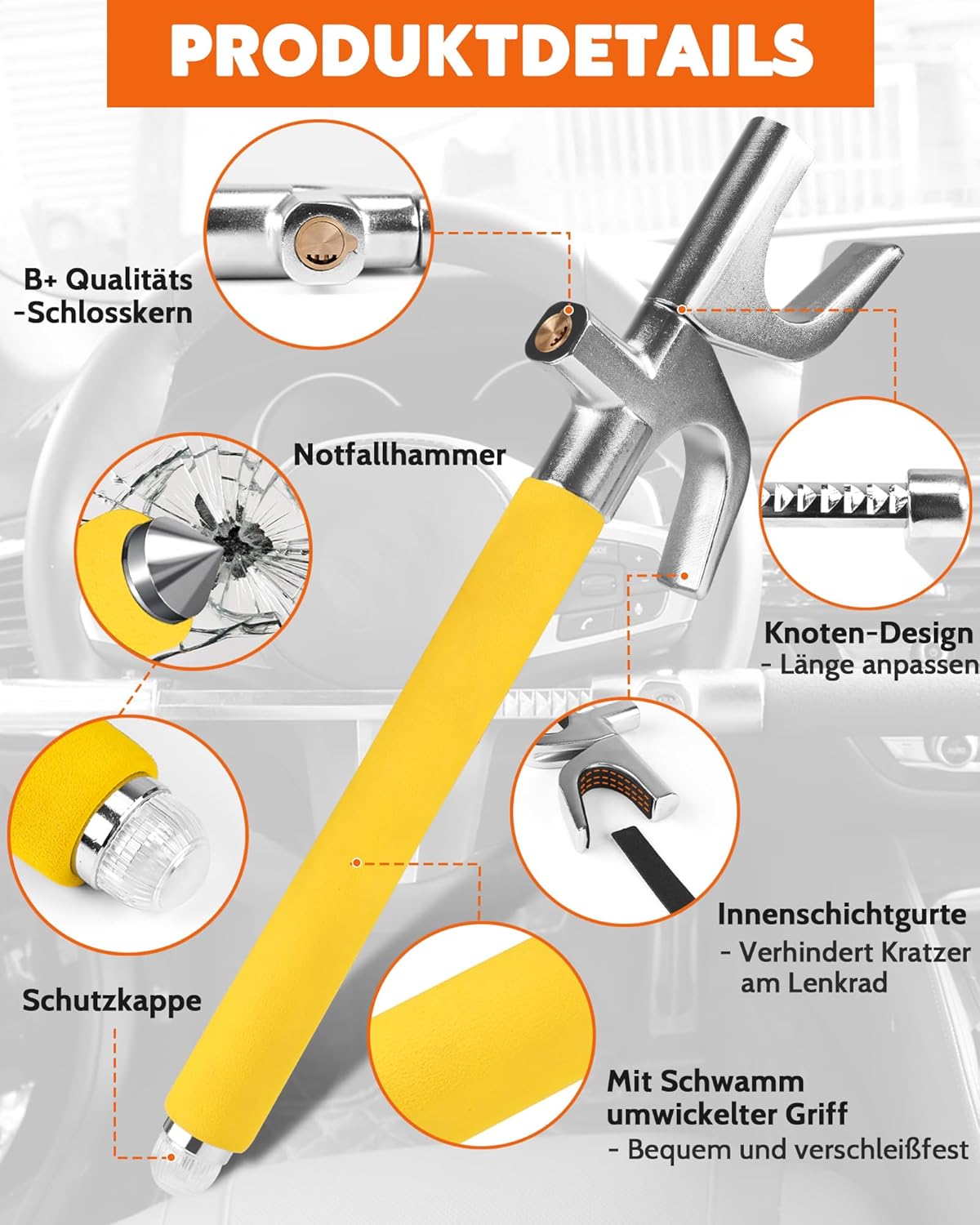 PRODUKTDETAILS

B+ Qualitäts -Schlosskern

Notfallhammer

Knoten-Design
- Länge anpassen

Innenschichtgurte
- Verhindert Kratzer am Lenkrad

Schutzkappe

Mit Schwamm umwickelter Griff
- Bequem und verschleißfest