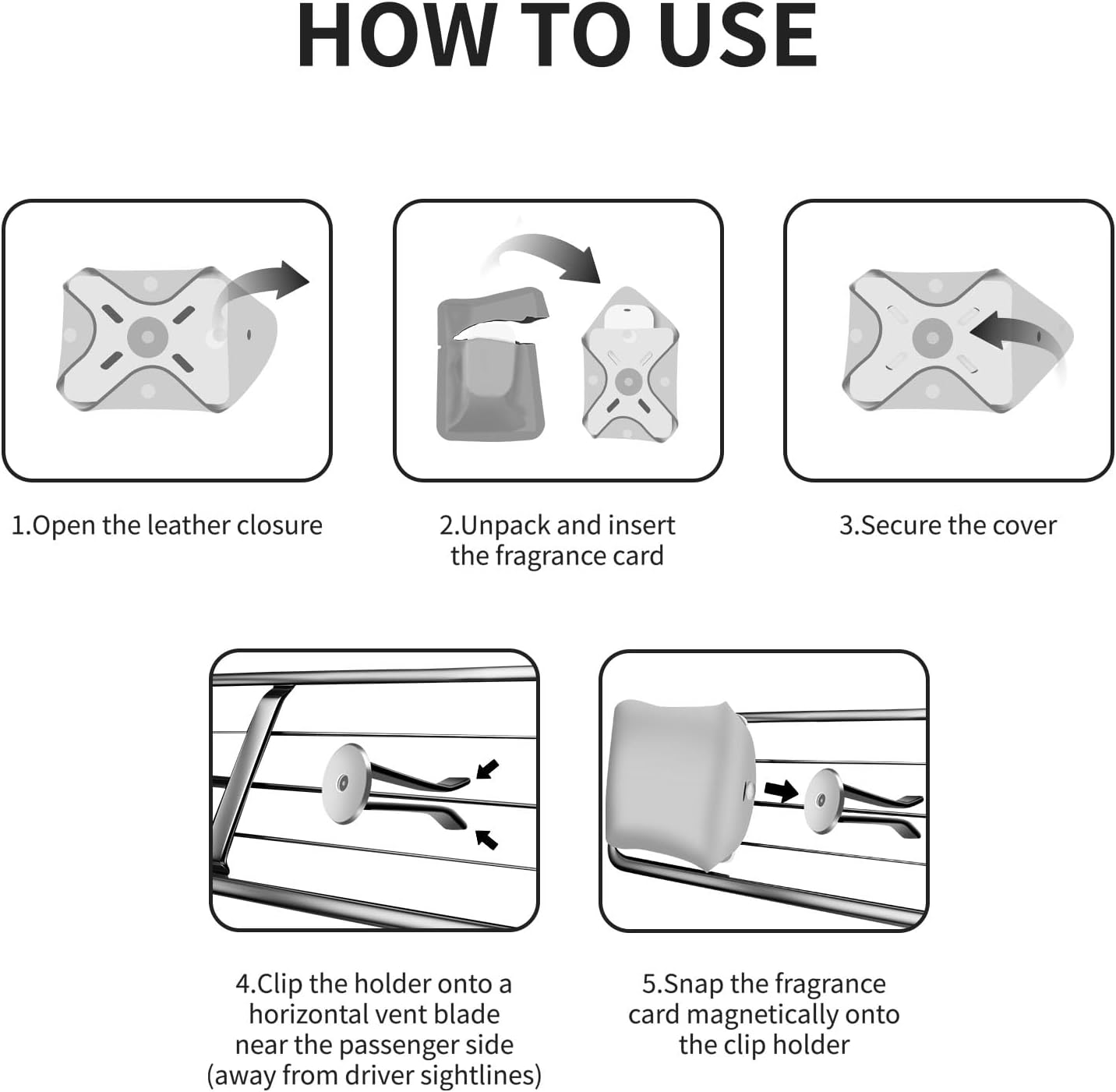 HOW TO USE

1.Open the leather closure

2.Unpack and insert the fragrance card

3.Secure the cover

4.Clip the holder onto a horizontal vent blade near the passenger side (away from driver sightlines)

5.Snap the fragrance card magnetically onto the clip holder