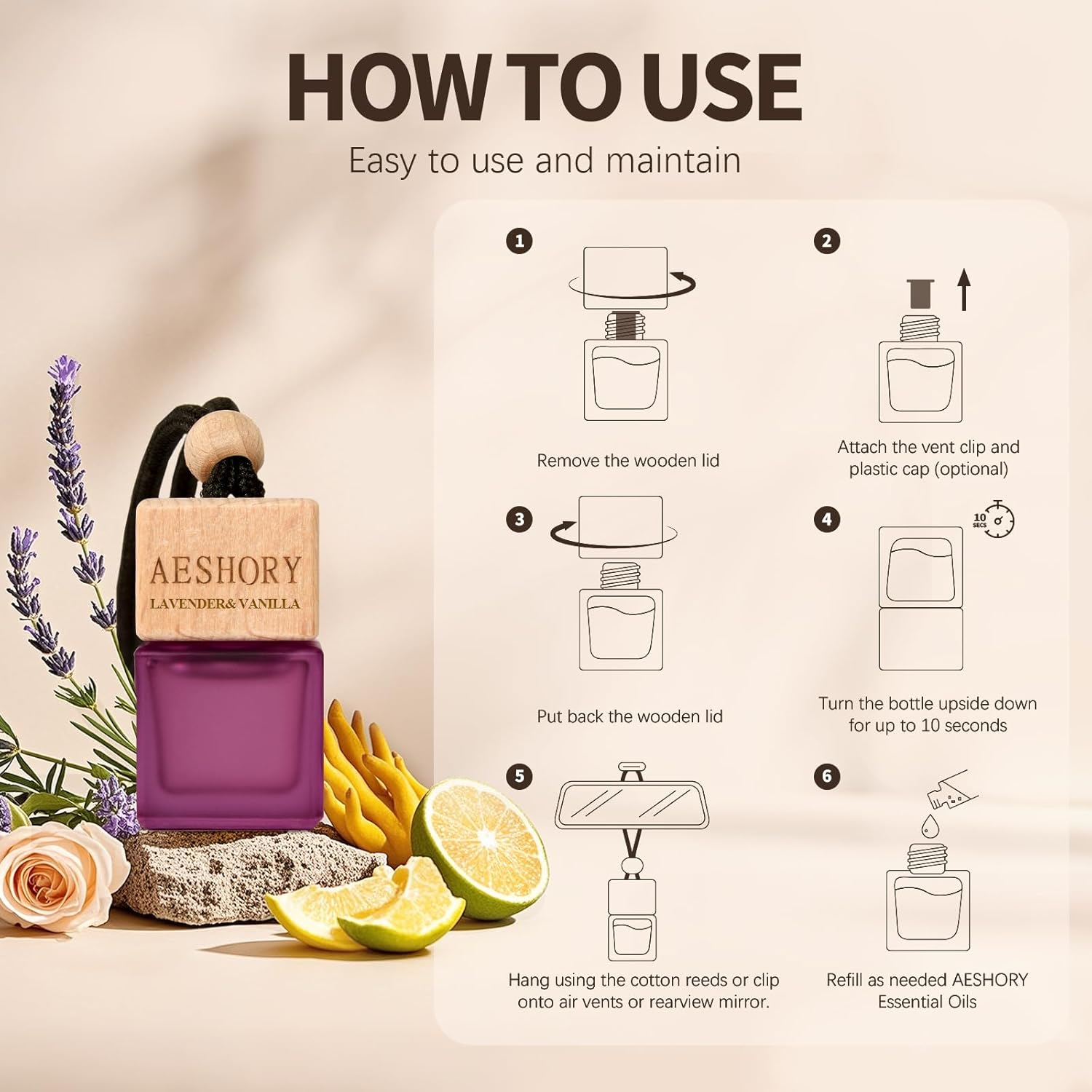 HOW TO USE

Easy to use and maintain

AESHORY
LAVENDER& VANILLA

1
Remove the wooden lid

2
Attach the vent clip and plastic cap (optional)

3
Put back the wooden lid

4
10 SECS
Turn the bottle upside down for up to 10 seconds

5
Hang using the cotton reeds or clip onto air vents or rearview mirror.

6
Refill as needed AESHORY Essential Oils