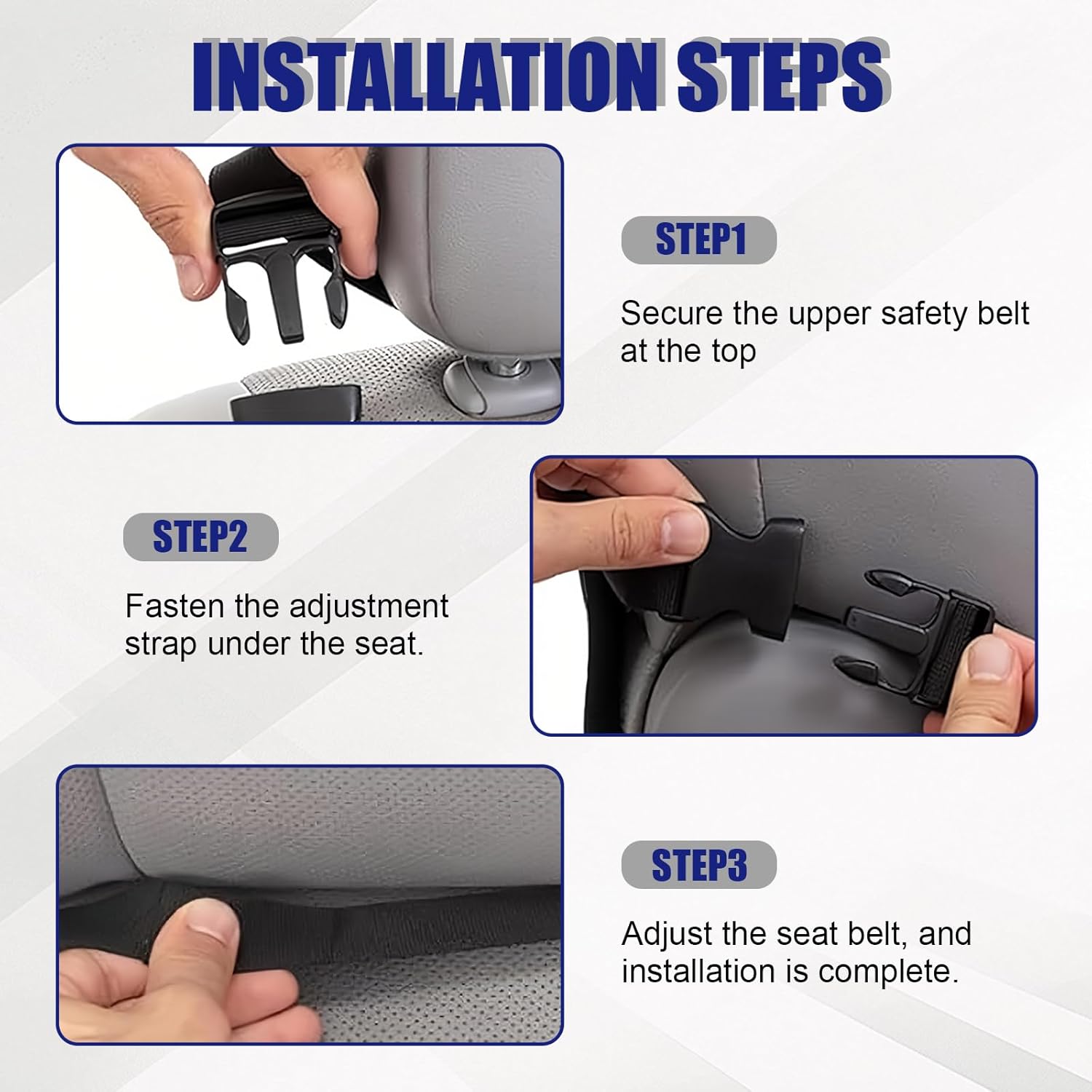 INSTALLATION STEPS

STEP1

Secure the upper safety belt at the top

STEP2

Fasten the adjustment strap under the seat.

STEP3

Adjust the seat belt, and installation is complete.