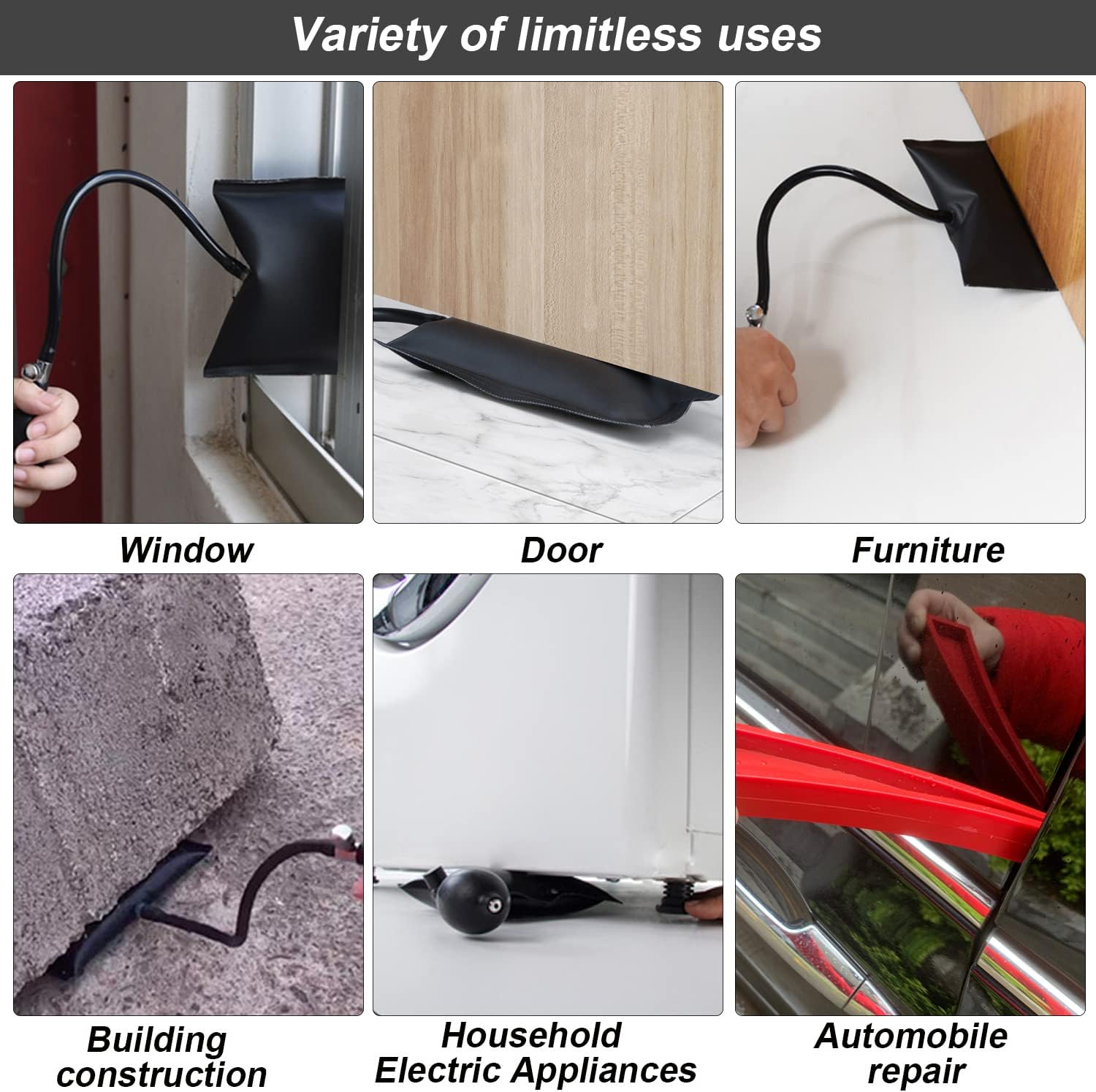 Variety of limitless uses

Window

Door

Furniture

Building construction

Household Electric Appliances

Automobile repair