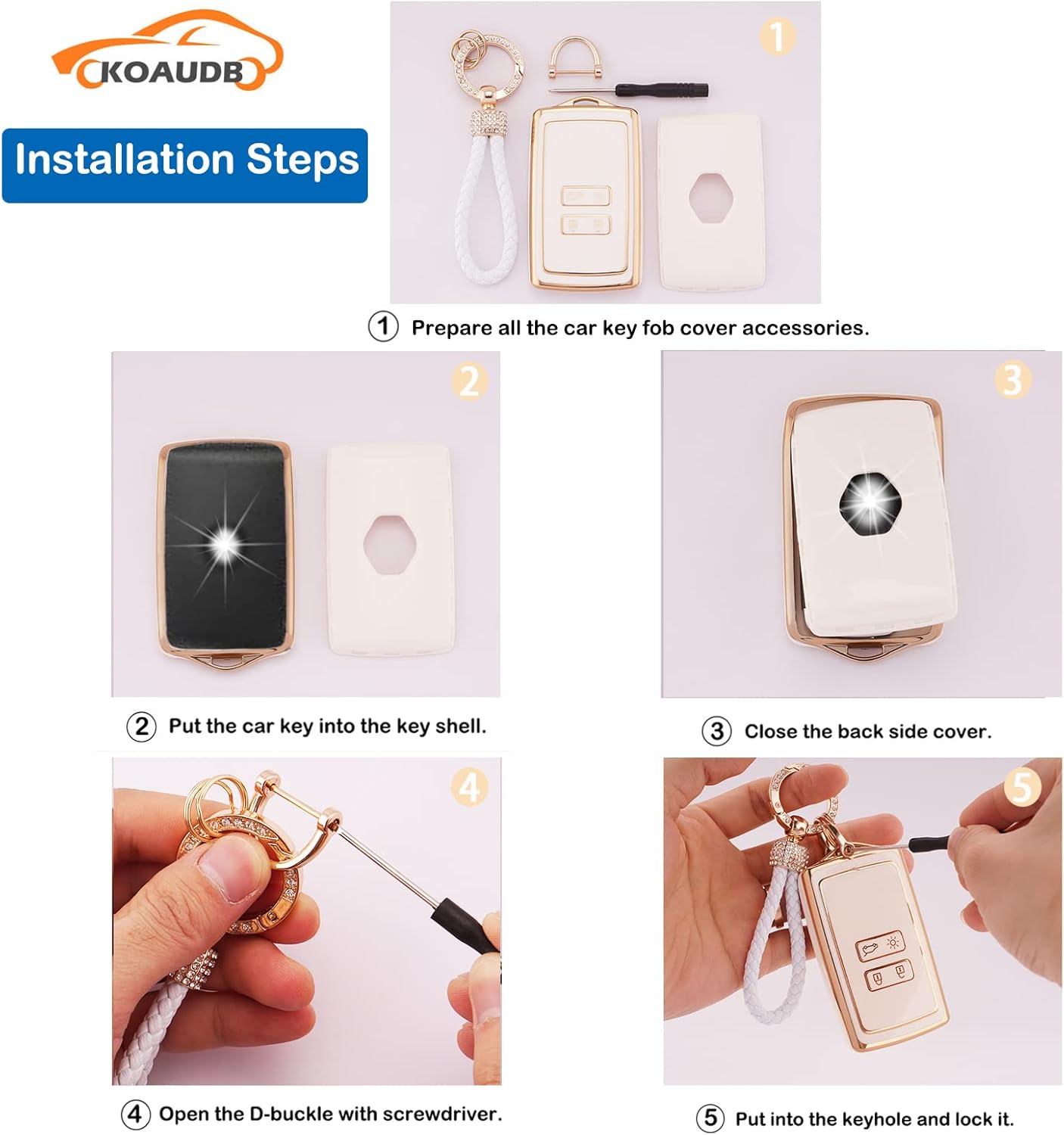 KOAUDB

Installation Steps

1

① Prepare all the car key fob cover accessories.

2

② Put the car key into the key shell.

3

③ Close the back side cover.

4

④ Open the D-buckle with screwdriver.

5

⑤ Put into the keyhole and lock it.