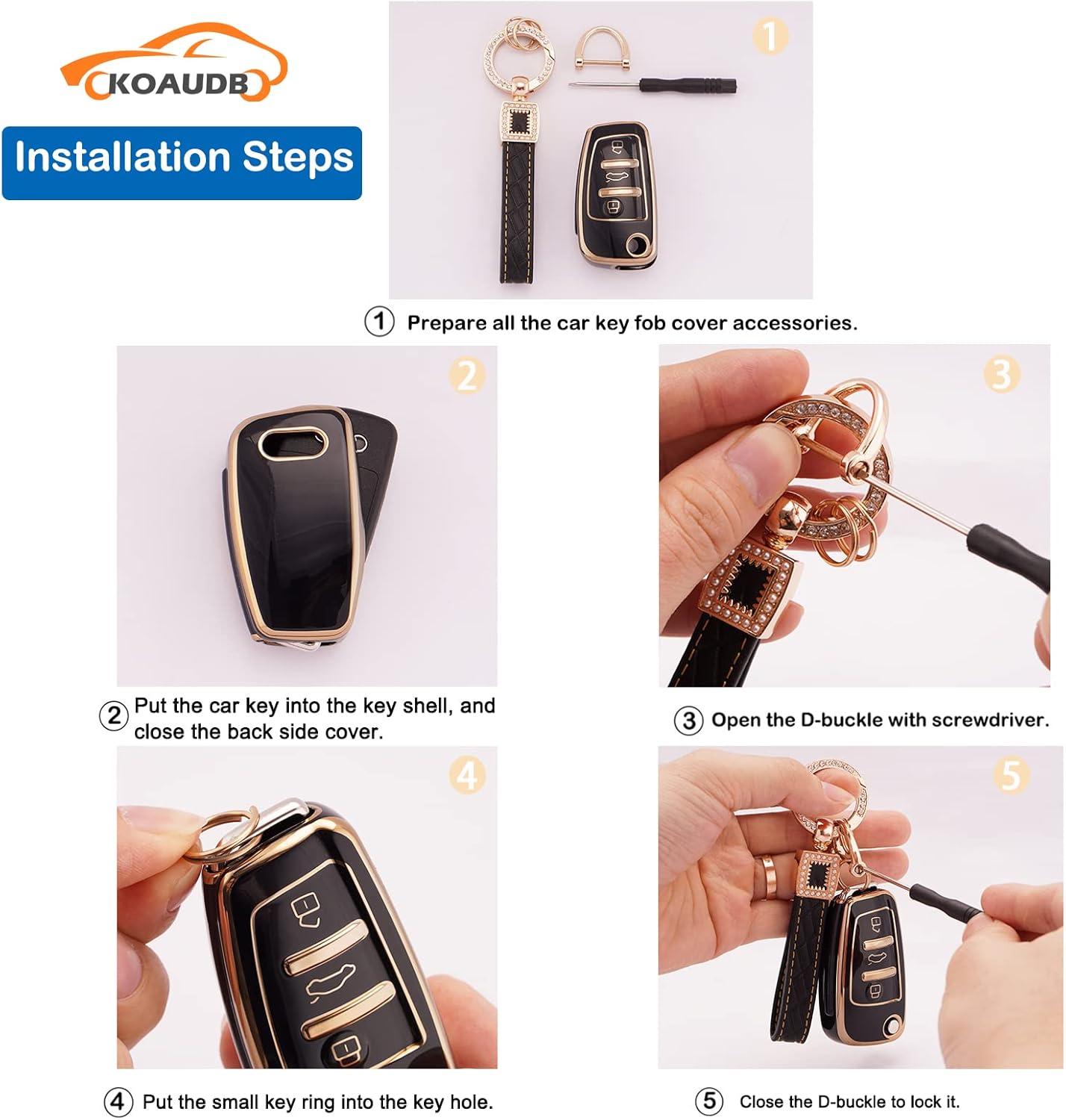 KOAUDB

Installation Steps

1

① Prepare all the car key fob cover accessories.

2

② Put the car key into the key shell, and close the back side cover.

3

③ Open the D-buckle with screwdriver.

4

④ Put the small key ring into the key hole.

5

⑤ Close the D-buckle to lock it.