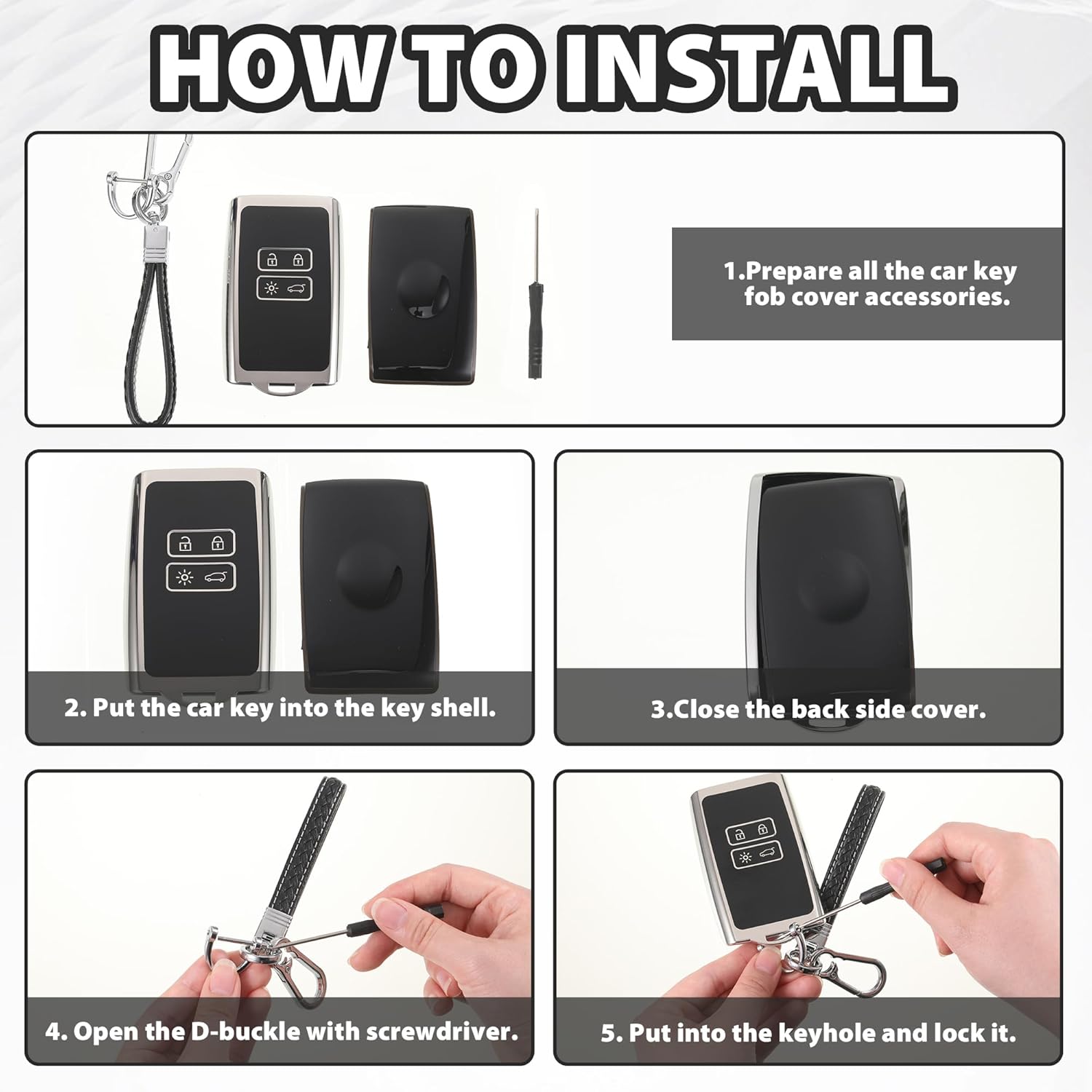 HOW TO INSTALL

1.Prepare all the car key fob cover accessories.

2. Put the car key into the key shell.

3.Close the back side cover.

4. Open the D-buckle with screwdriver.

5. Put into the keyhole and lock it.