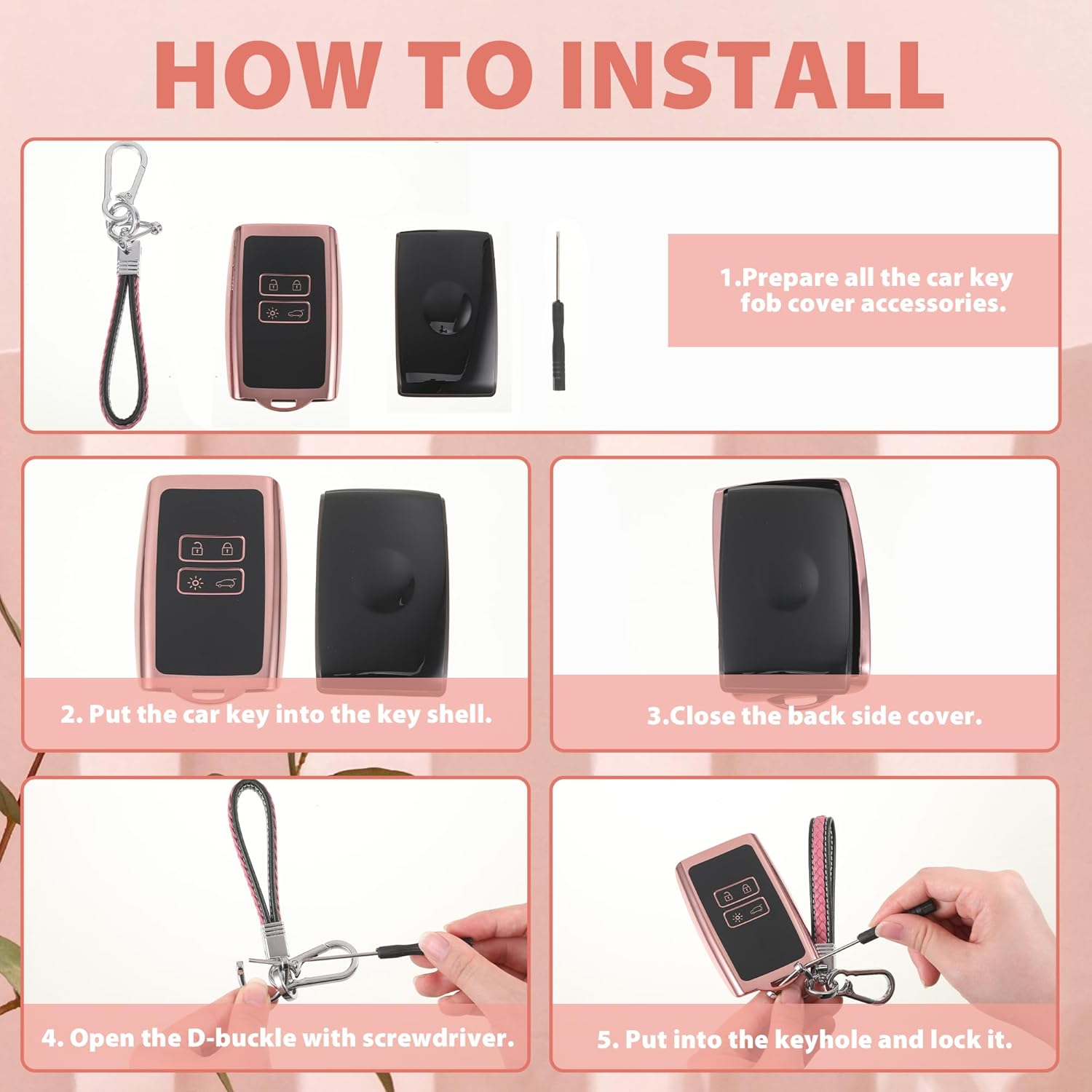 HOW TO INSTALL

1.Prepare all the car key fob cover accessories.

2. Put the car key into the key shell.

3.Close the back side cover.

4. Open the D-buckle with screwdriver.

5. Put into the keyhole and lock it.