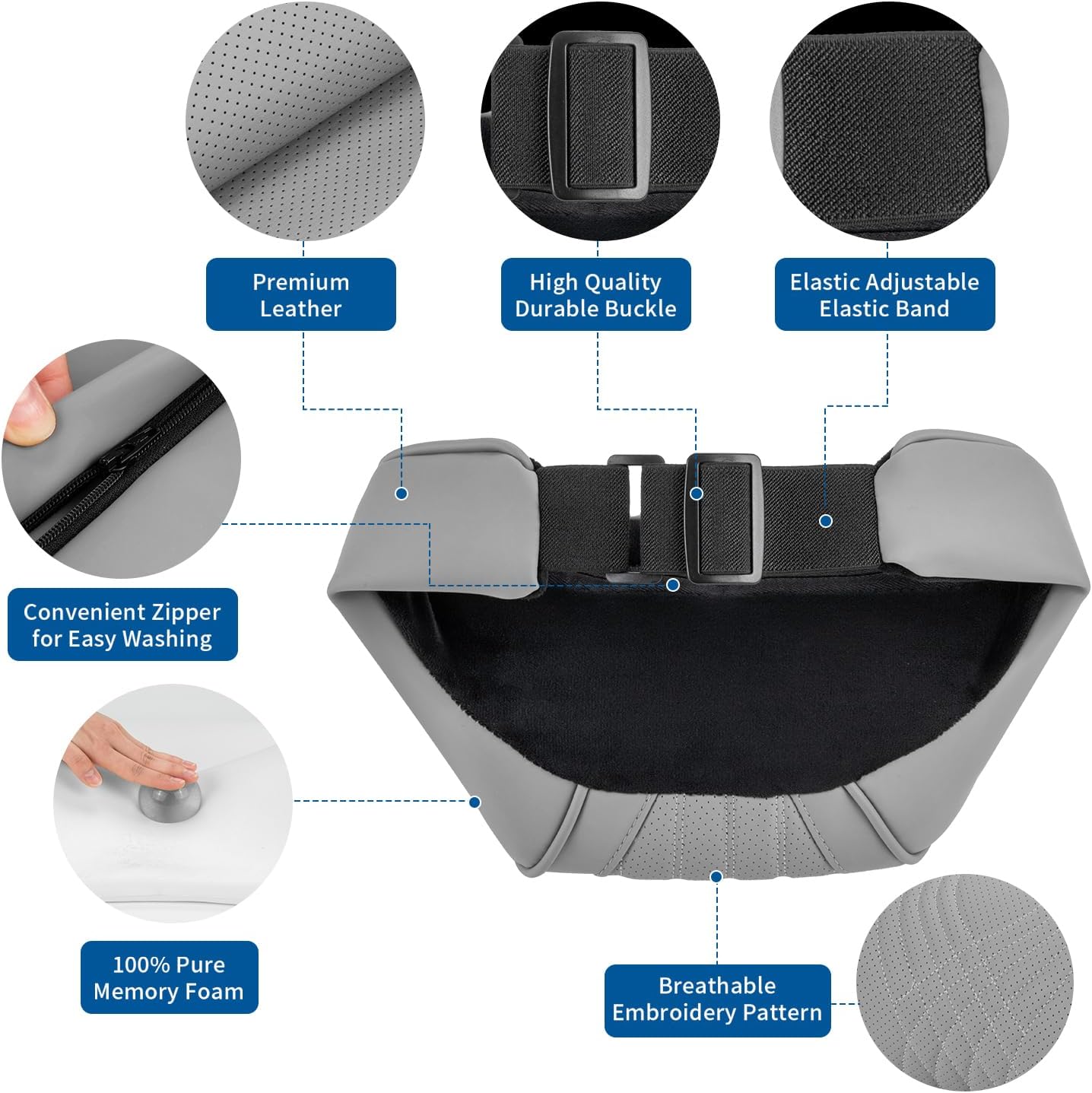 Premium Leather

High Quality Durable Buckle

Elastic Adjustable Elastic Band

Convenient Zipper for Easy Washing

100% Pure Memory Foam

Breathable Embroidery Pattern