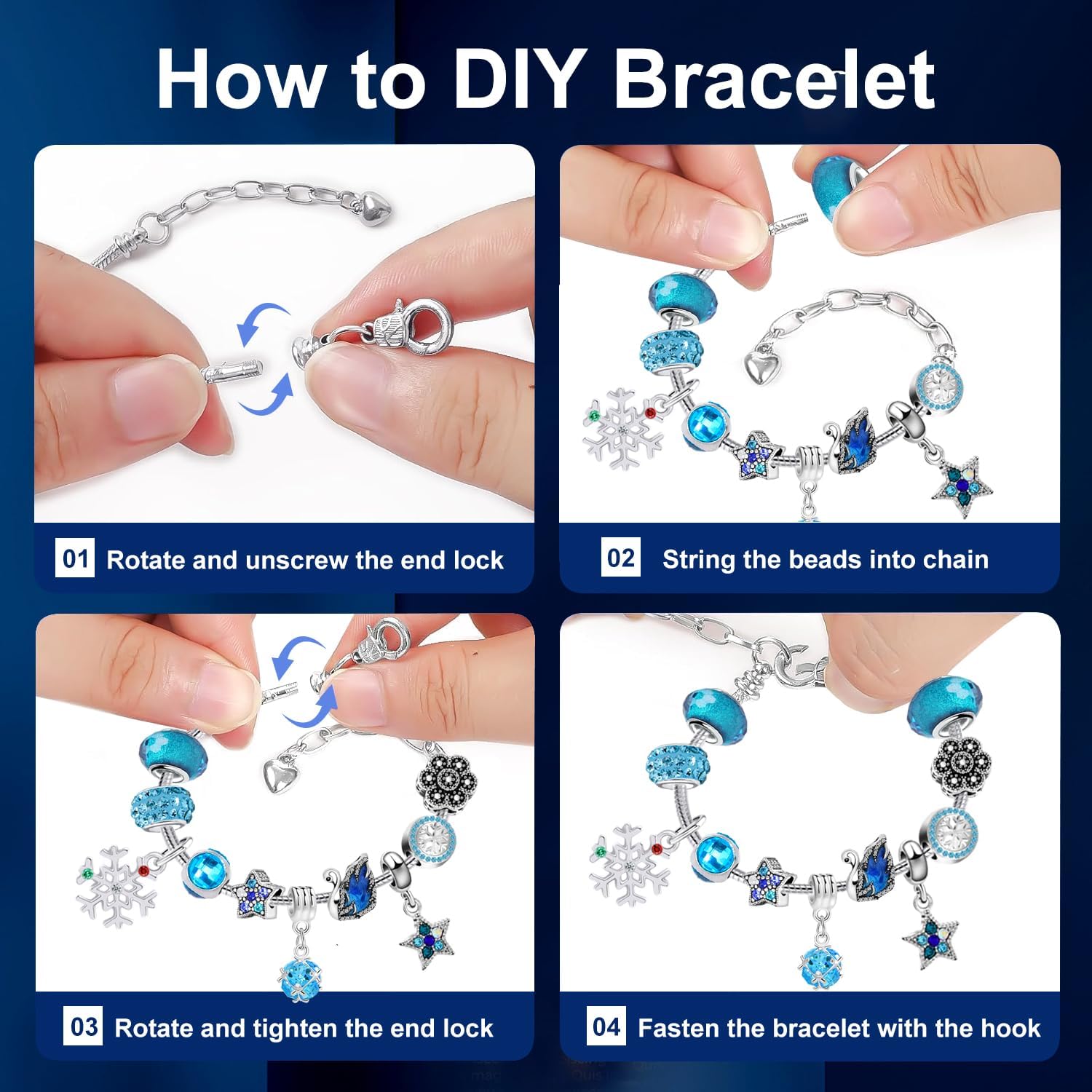 How to DIY Bracelet

01 Rotate and unscrew the end lock

02 String the beads into chain

03 Rotate and tighten the end lock

04 Fasten the bracelet with the hook