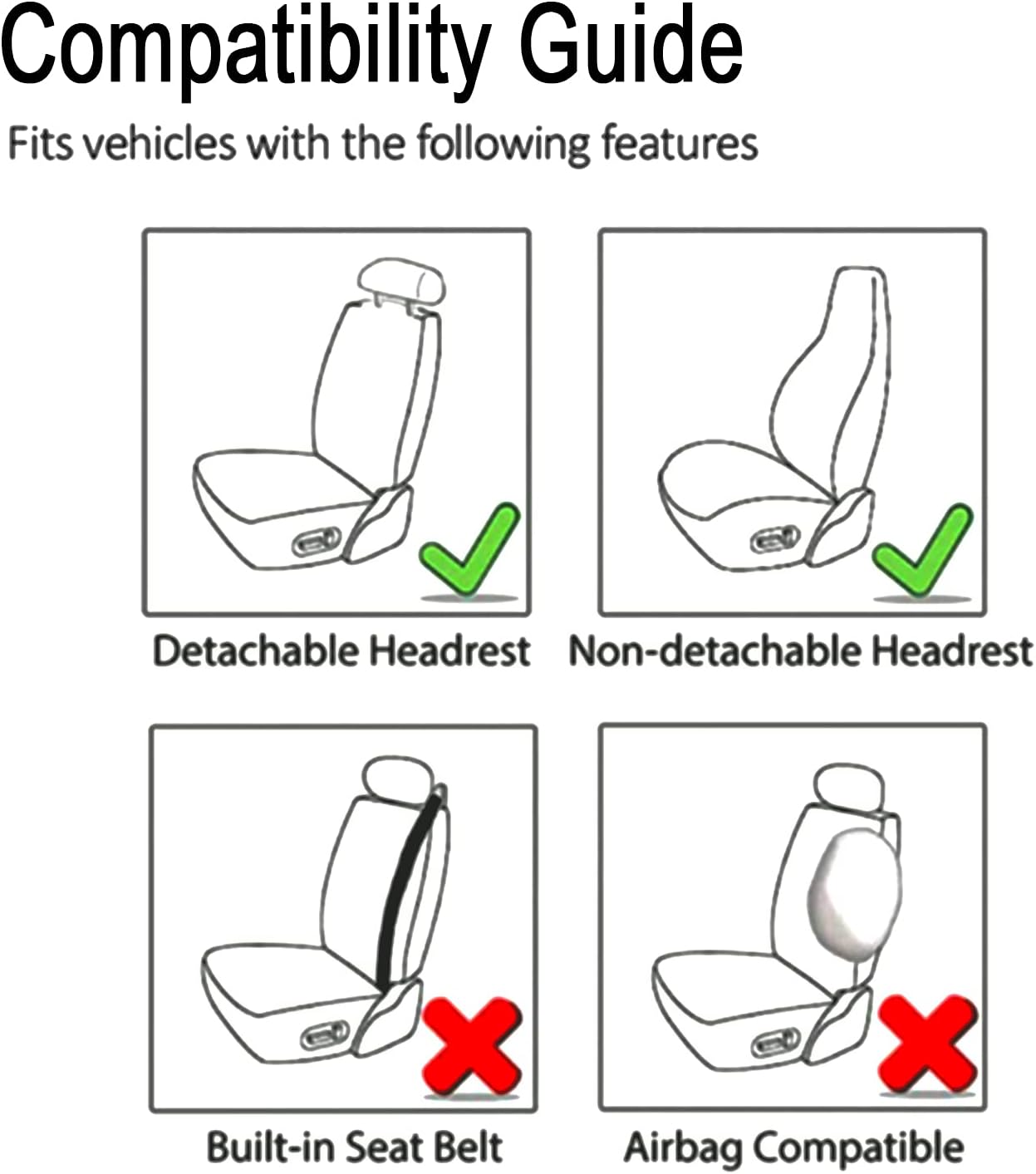 Compatibility Guide

Fits vehicles with the following features

Detachable Headrest

Non-detachable Headrest

Built-in Seat Belt

Airbag Compatible