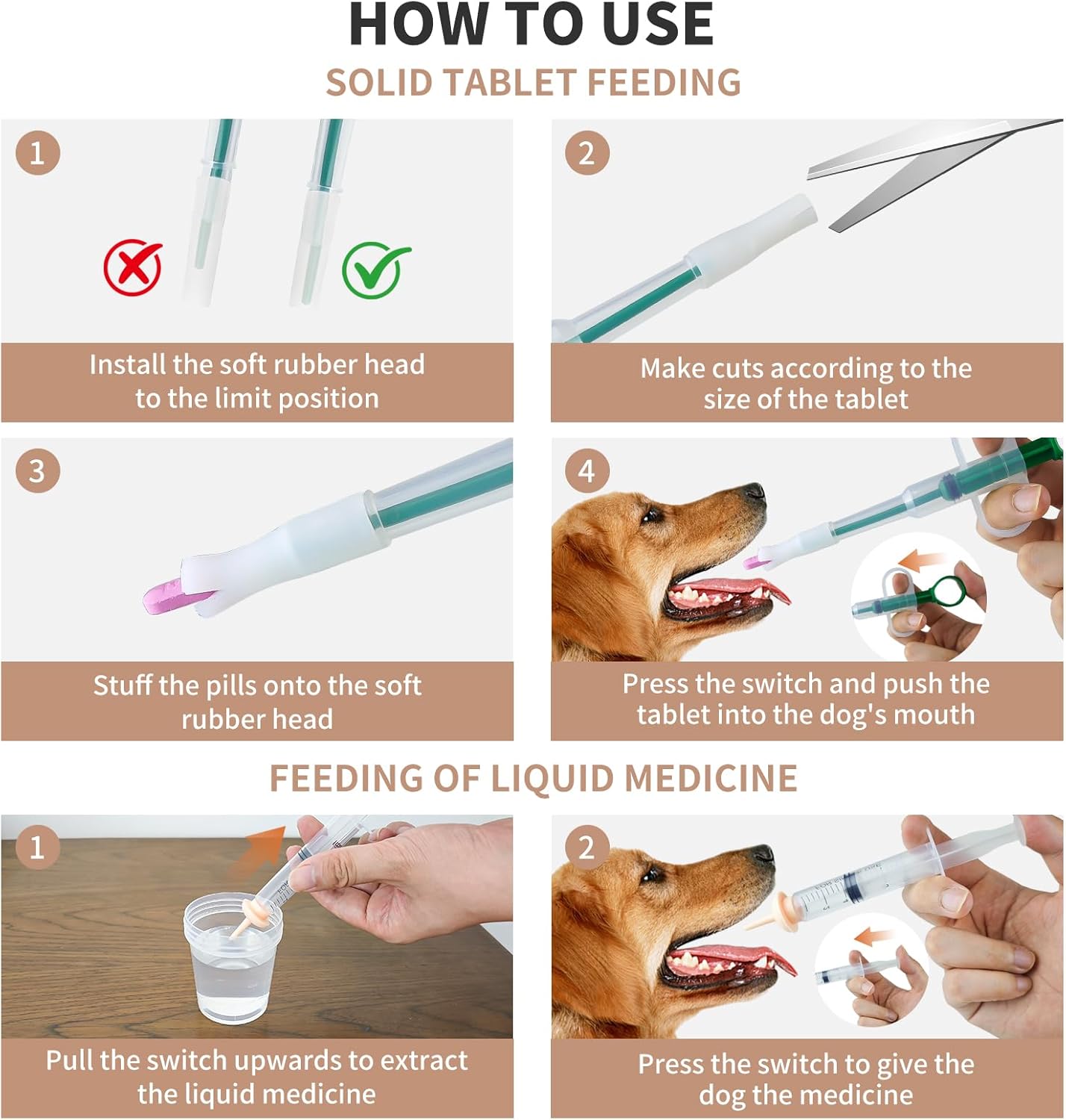 HOW TO USE

SOLID TABLET FEEDING

1

Install the soft rubber head to the limit position

2

Make cuts according to the size of the tablet

3

Stuff the pills onto the soft rubber head

4

Press the switch and push the tablet into the dog's mouth

FEEDING OF LIQUID MEDICINE

1

Pull the switch upwards to extract the liquid medicine

2

Press the switch to give the dog the medicine