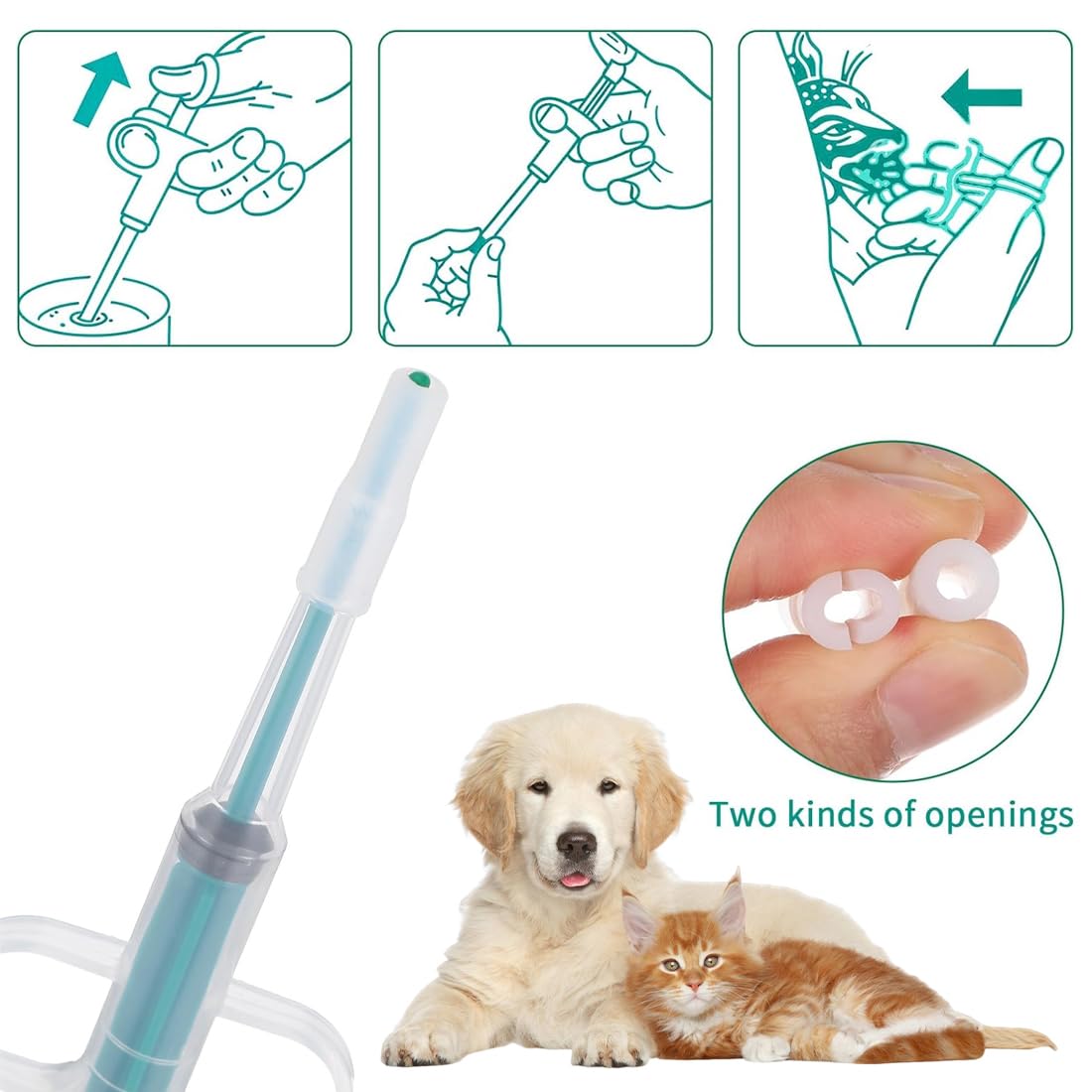 Two kinds of openings