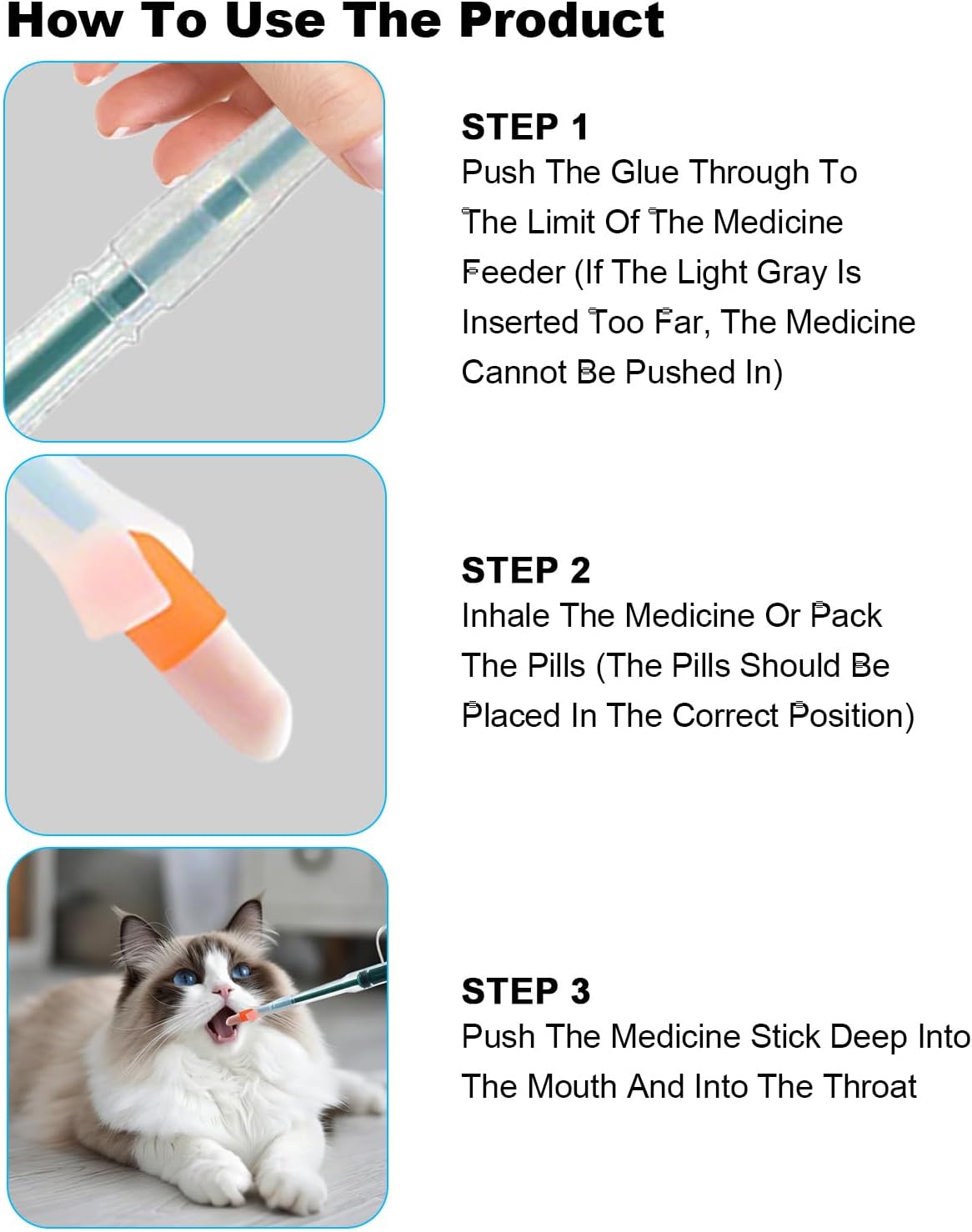 How To Use The Product

STEP 1
Push The Glue Through To The Limit Of The Medicine Feeder (If The Light Gray Is Inserted Too Far, The Medicine Cannot Be Pushed In)

STEP 2
Inhale The Medicine Or Pack The Pills (The Pills Should Be Placed In The Correct Position)

STEP 3
Push The Medicine Stick Deep Into The Mouth And Into The Throat