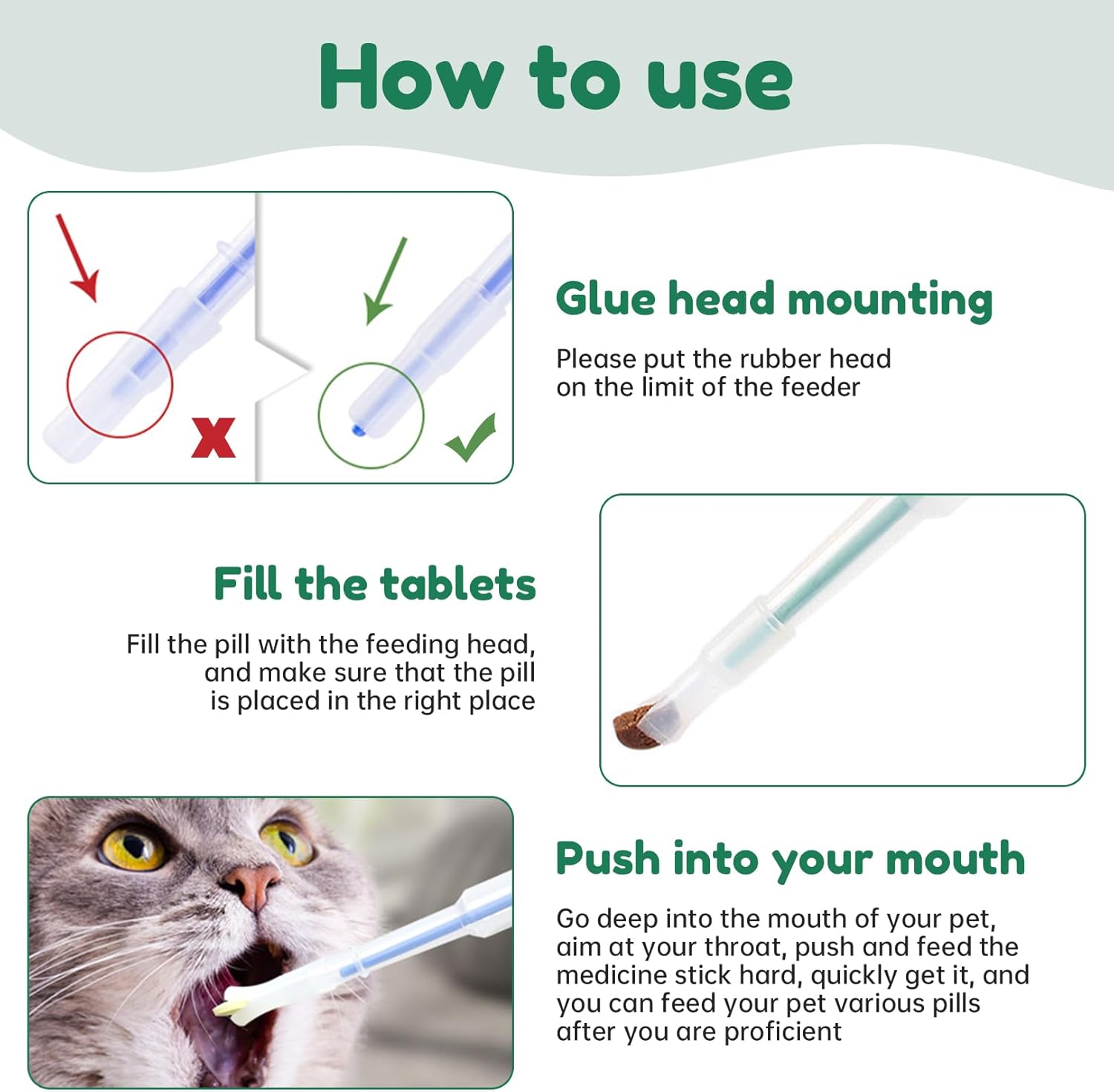 How to use

Glue head mounting

Please put the rubber head on the limit of the feeder

Fill the tablets

Fill the pill with the feeding head, and make sure that the pill is placed in the right place

Push into your mouth

Go deep into the mouth of your pet, aim at your throat, push and feed the medicine stick hard, quickly get it, and you can feed your pet various pills after you are proficient