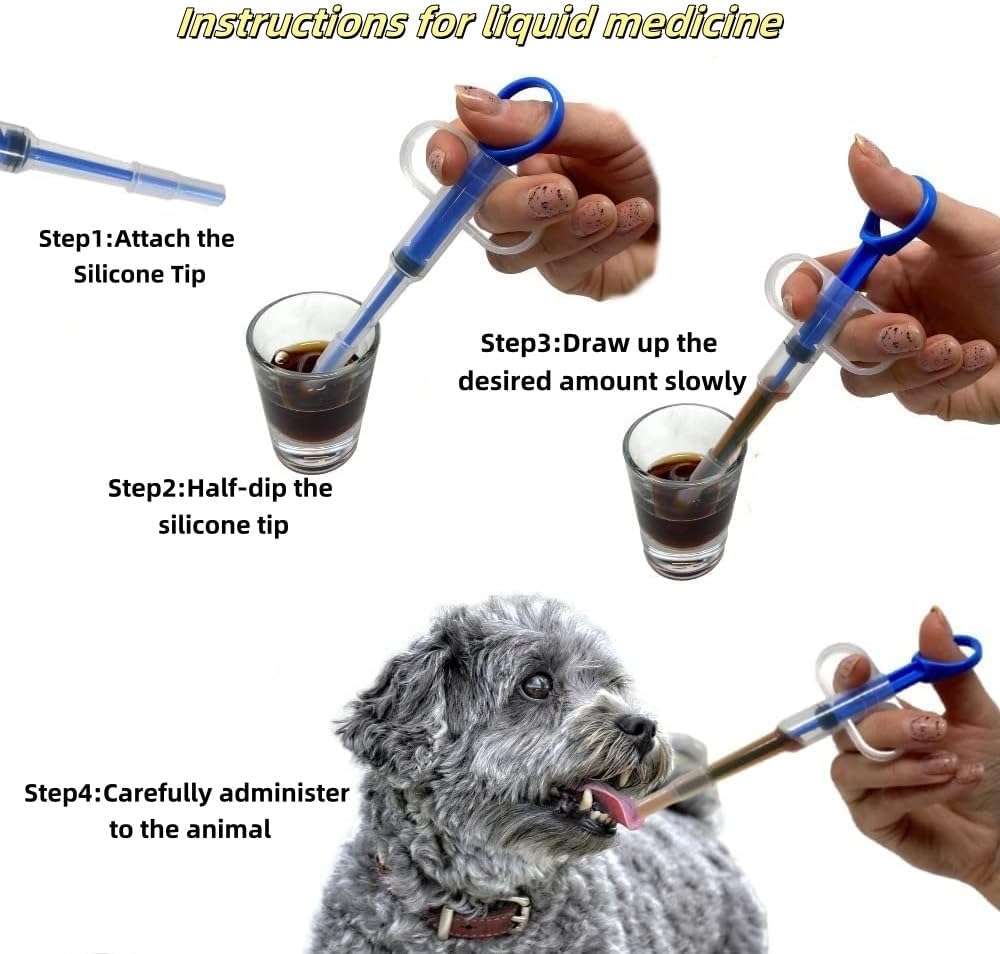 Instructions for liquid medicine

Step1:Attach the Silicone Tip

Step2:Half-dip the silicone tip

Step3:Draw up the desired amount slowly

Step4:Carefully administer to the animal