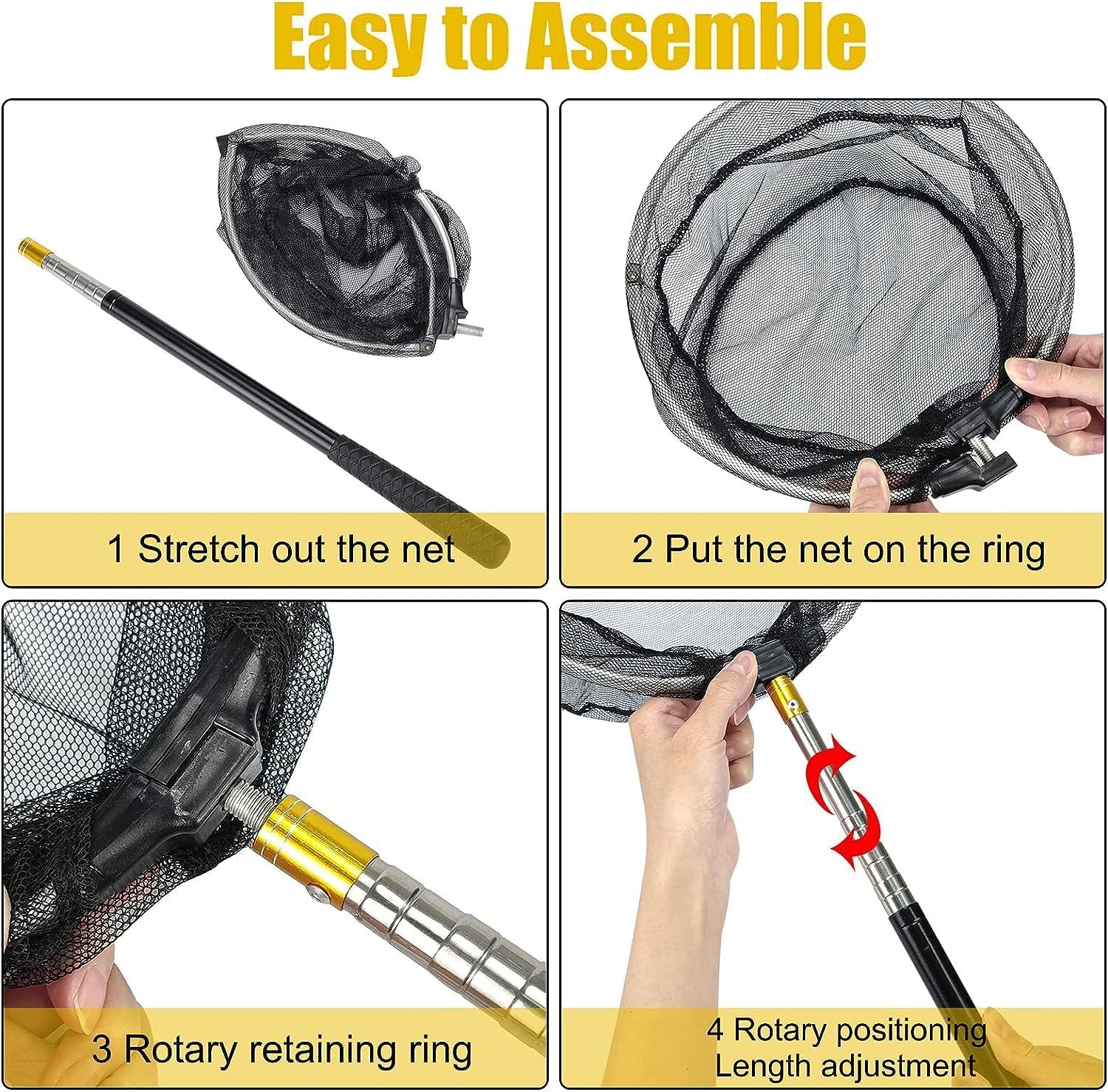 Easy to Assemble

1 Stretch out the net

2 Put the net on the ring

3 Rotary retaining ring

4 Rotary positioning
Length adjustment