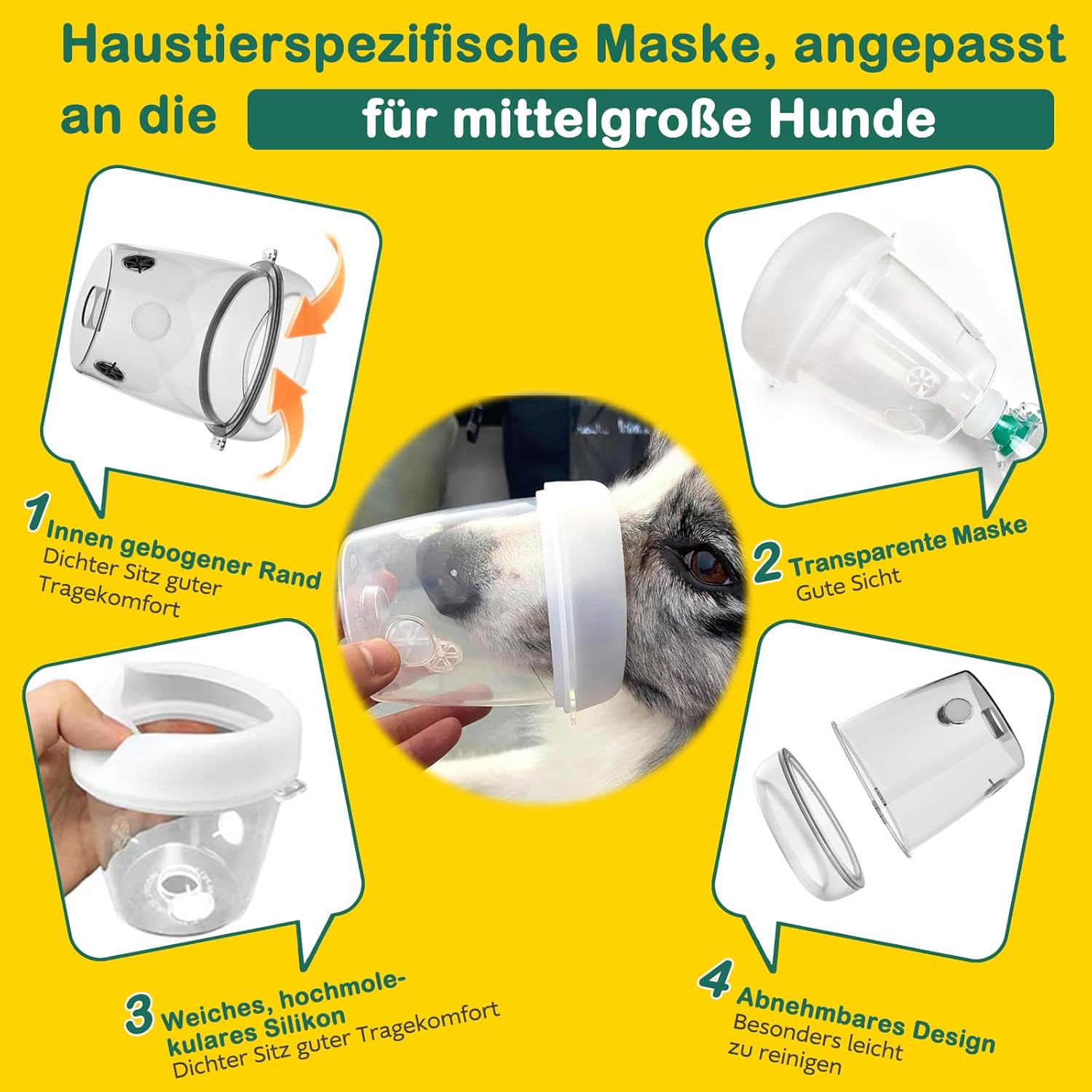 Haustierspezifische Maske, angepasst an die für mittelgroße Hunde

1 Innen gebogener Rand
Dichter Sitz guter Tragekomfort

2 Transparente Maske
Gute Sicht

3 Weiches, hochmolekulares Silikon
Dichter Sitz guter Tragekomfort

4 Abnehmbares Design
Besonders leicht zu reinigen