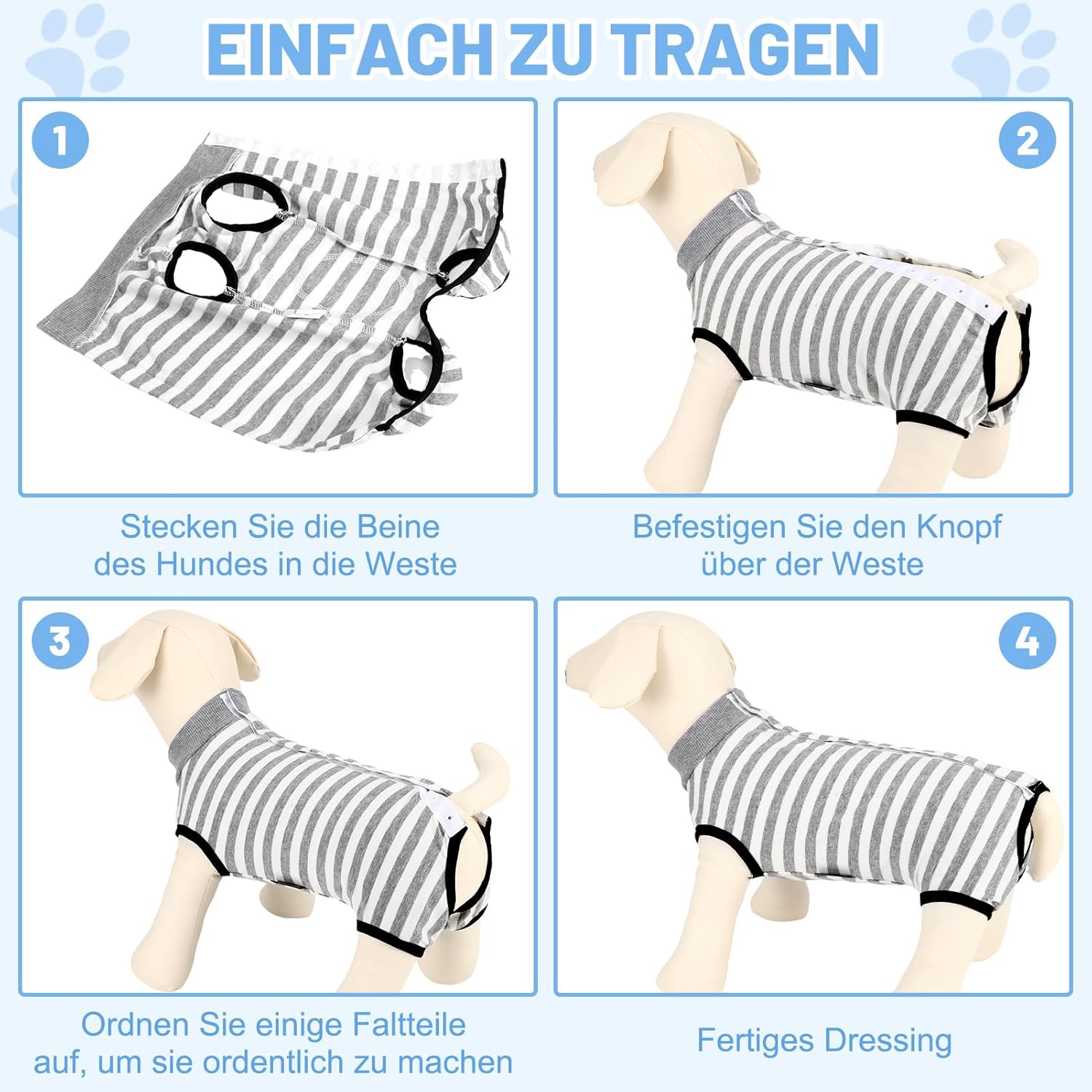 EINFACH ZU TRAGEN

1

Stecken Sie die Beine des Hundes in die Weste

2

Befestigen Sie den Knopf über der Weste

3

Ordnen Sie einige Faltteile auf, um sie ordentlich zu machen

4

Fertiges Dressing