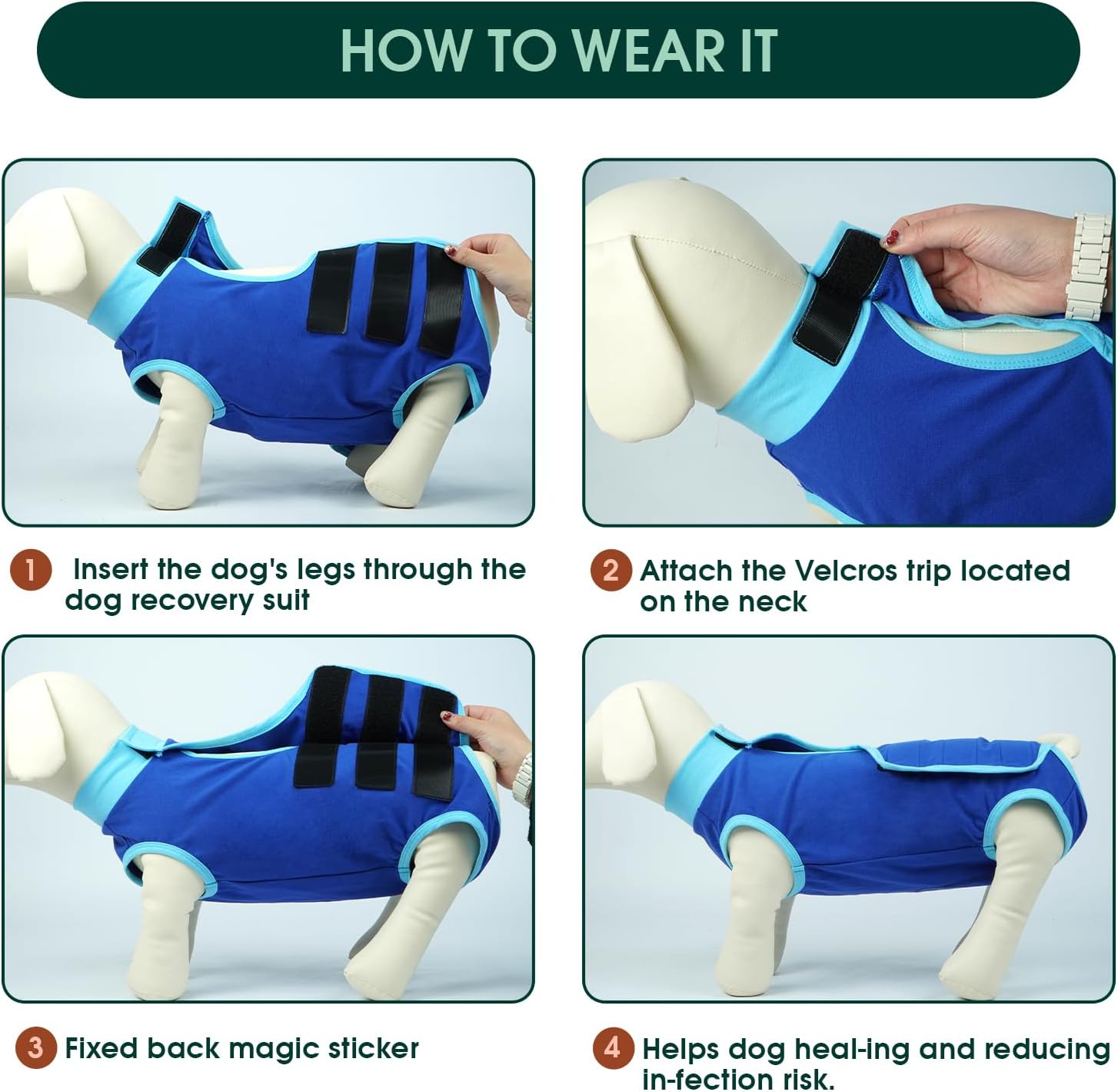 HOW TO WEAR IT

1 Insert the dog's legs through the dog recovery suit

2 Attach the Velcros trip located on the neck

3 Fixed back magic sticker

4 Helps dog heal-ing and reducing in-fection risk.