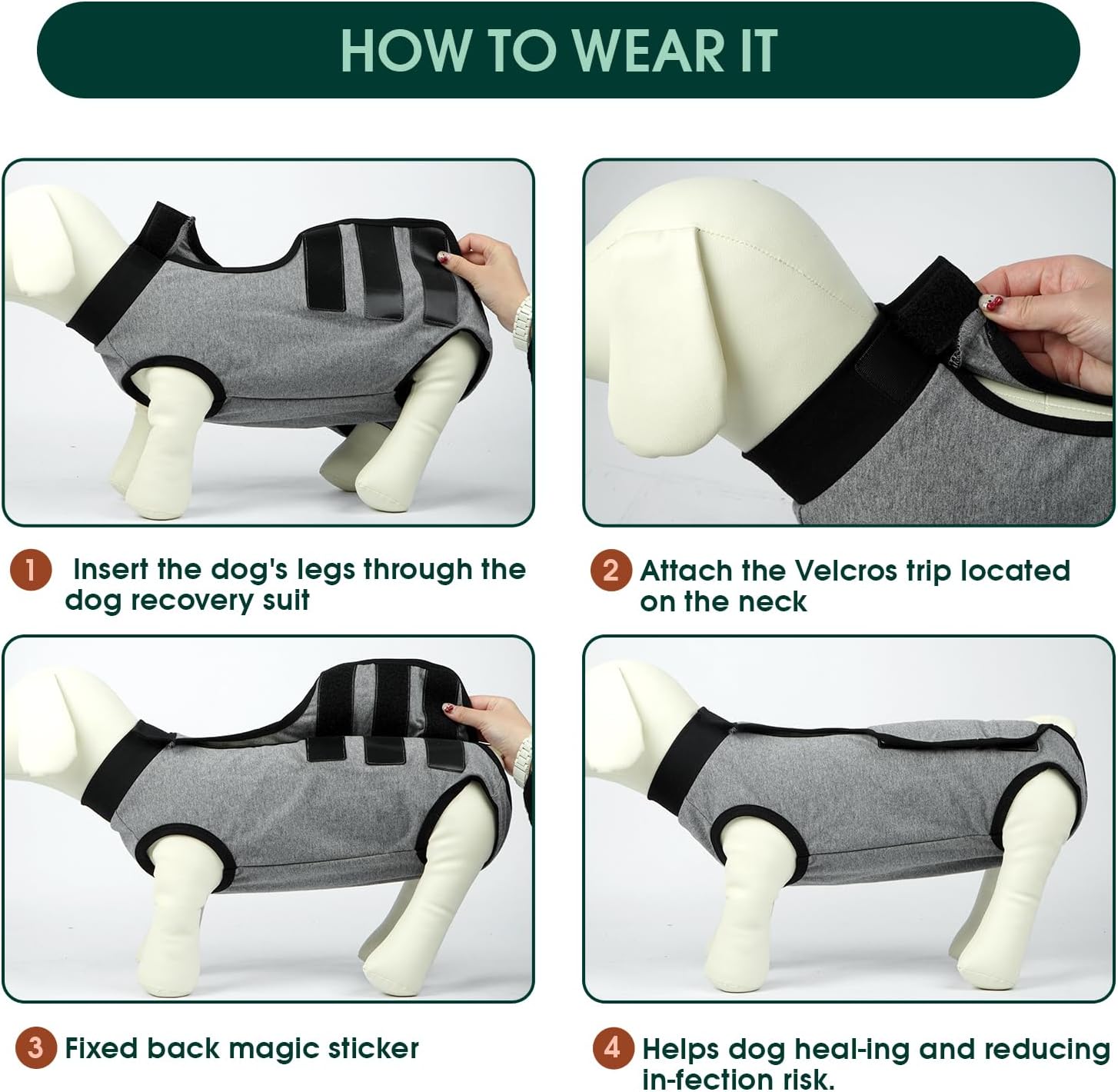 HOW TO WEAR IT

1 Insert the dog's legs through the dog recovery suit

2 Attach the Velcros trip located on the neck

3 Fixed back magic sticker

4 Helps dog heal-ing and reducing in-fection risk.