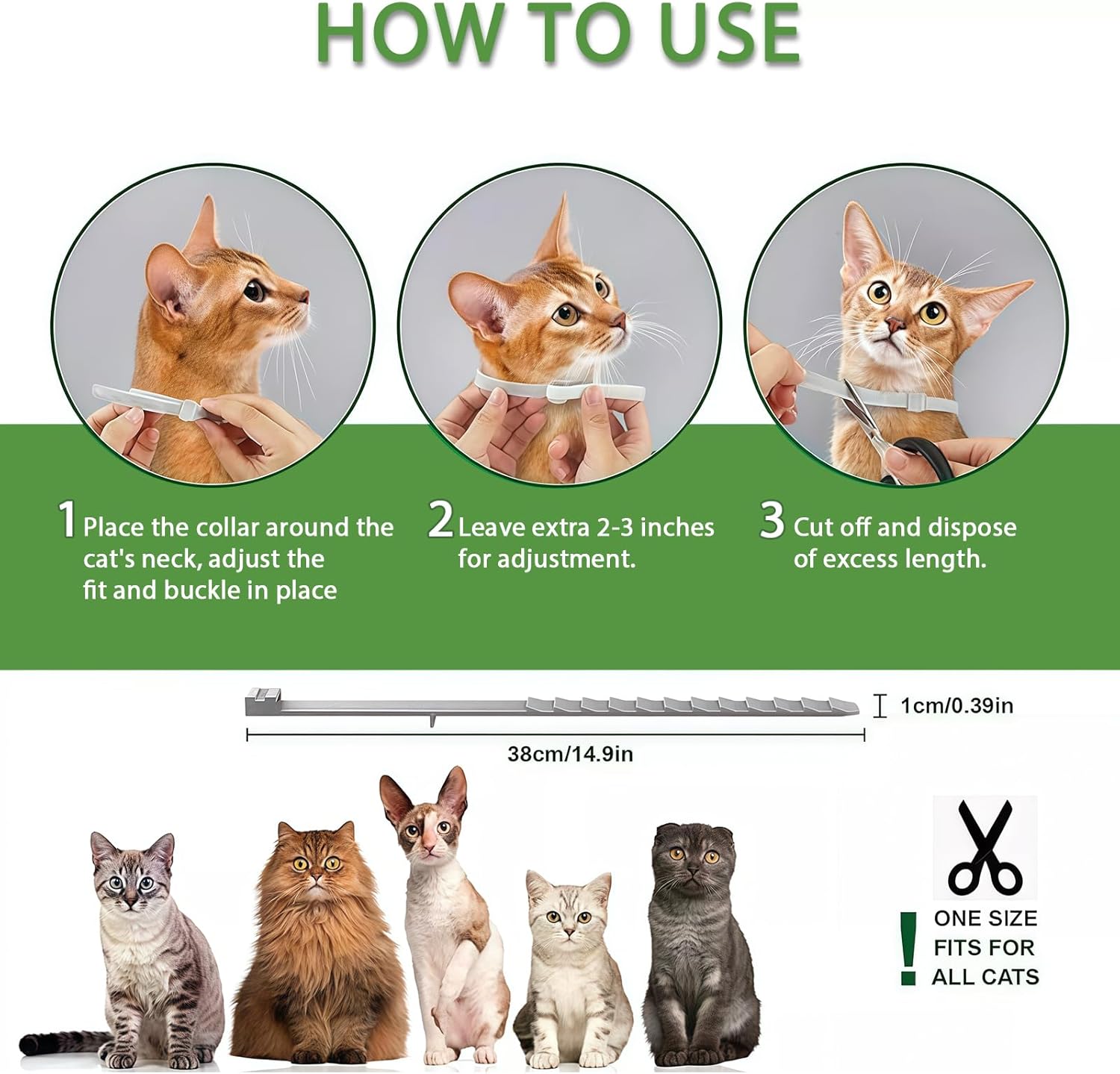 HOW TO USE

1 Place the collar around the cat's neck, adjust the fit and buckle in place

2 Leave extra 2-3 inches for adjustment.

3 Cut off and dispose of excess length.

1cm/0.39in

38cm/14.9in

! ONE SIZE FITS FOR ALL CATS