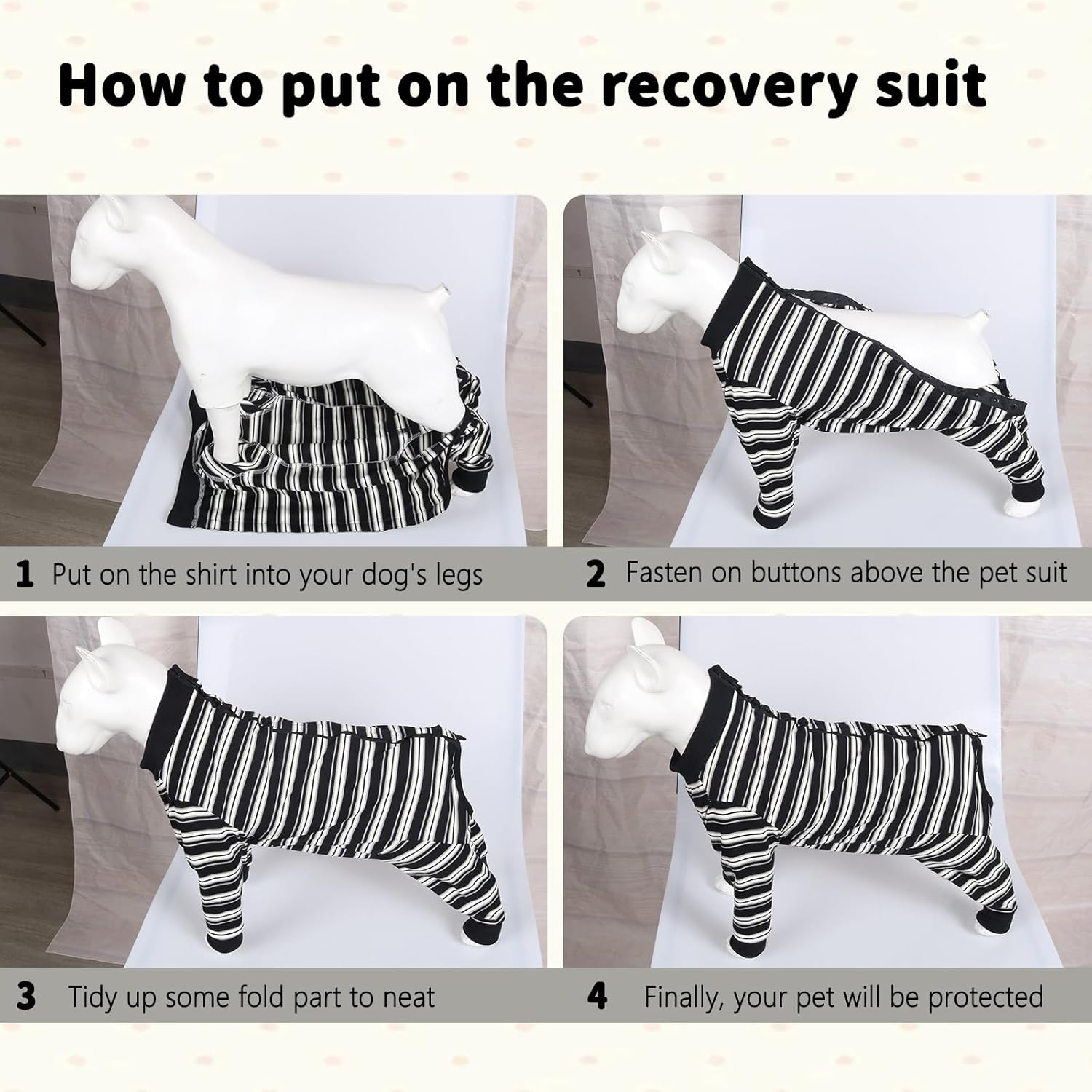 How to put on the recovery suit

1 Put on the shirt into your dog's legs

2 Fasten on buttons above the pet suit

3 Tidy up some fold part to neat

4 Finally, your pet will be protected