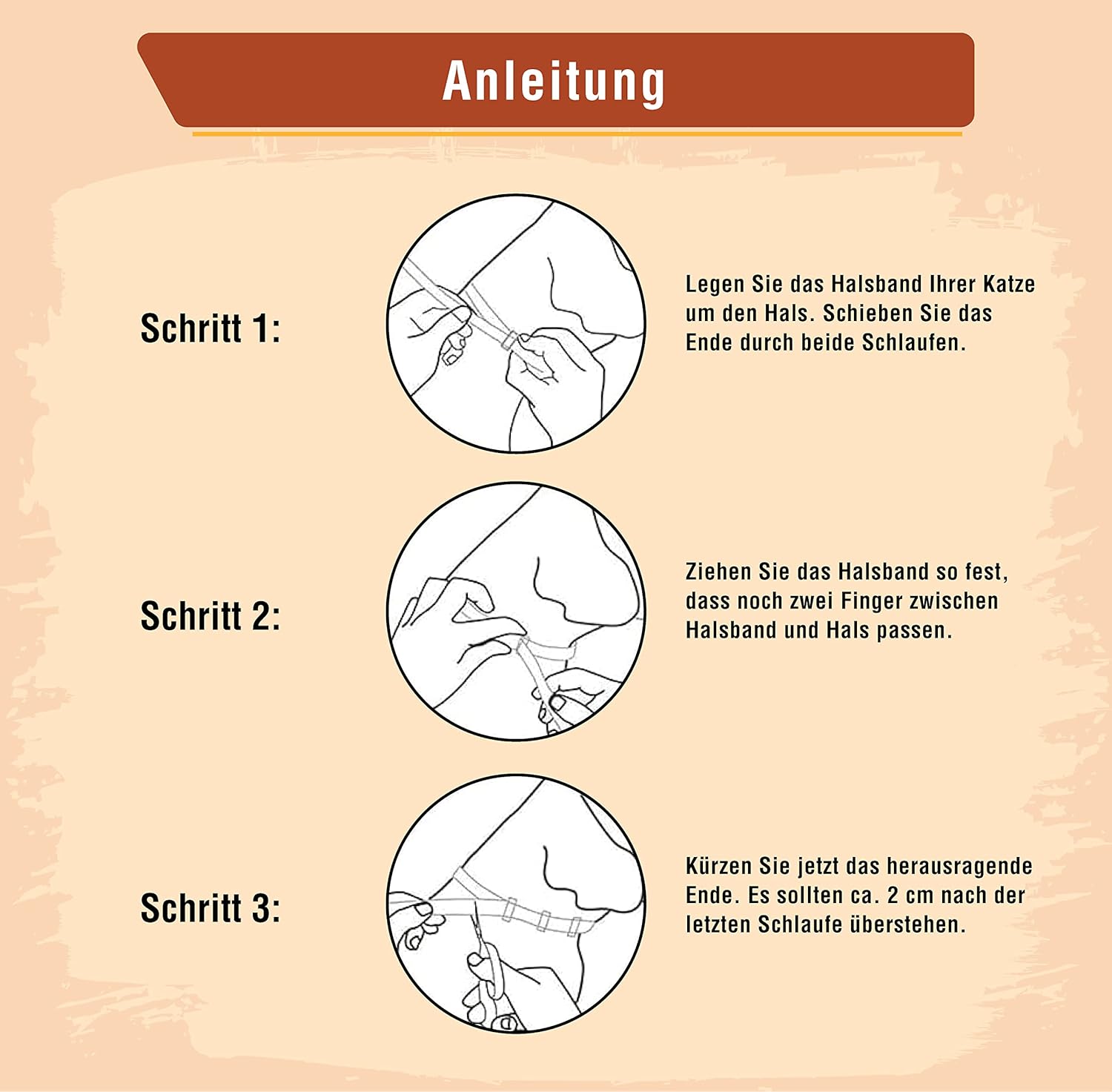 Anleitung

Schritt 1:

Legen Sie das Halsband Ihrer Katze um den Hals. Schieben Sie das Ende durch beide Schlaufen.

Schritt 2:

Ziehen Sie das Halsband so fest, dass noch zwei Finger zwischen Halsband und Hals passen.

Schritt 3:

Kürzen Sie jetzt das herausragende Ende. Es sollten ca. 2 cm nach der letzten Schlaufe überstehen.