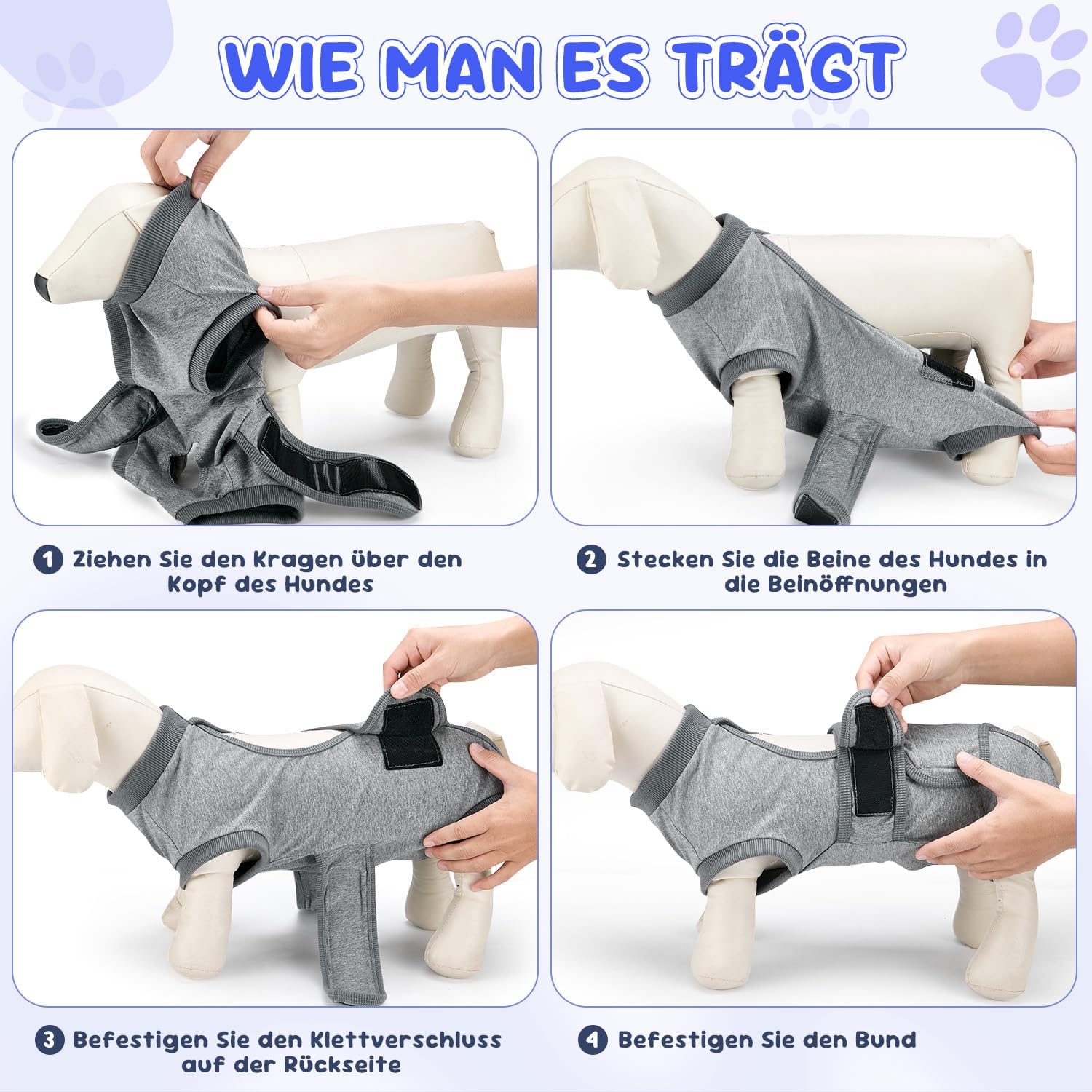 WIE MAN ES TRÄGT

1 Ziehen Sie den Kragen über den Kopf des Hundes

2 Stecken Sie die Beine des Hundes in die Beinöffnungen

3 Befestigen Sie den Klettverschluss auf der Rückseite

4 Befestigen Sie den Bund