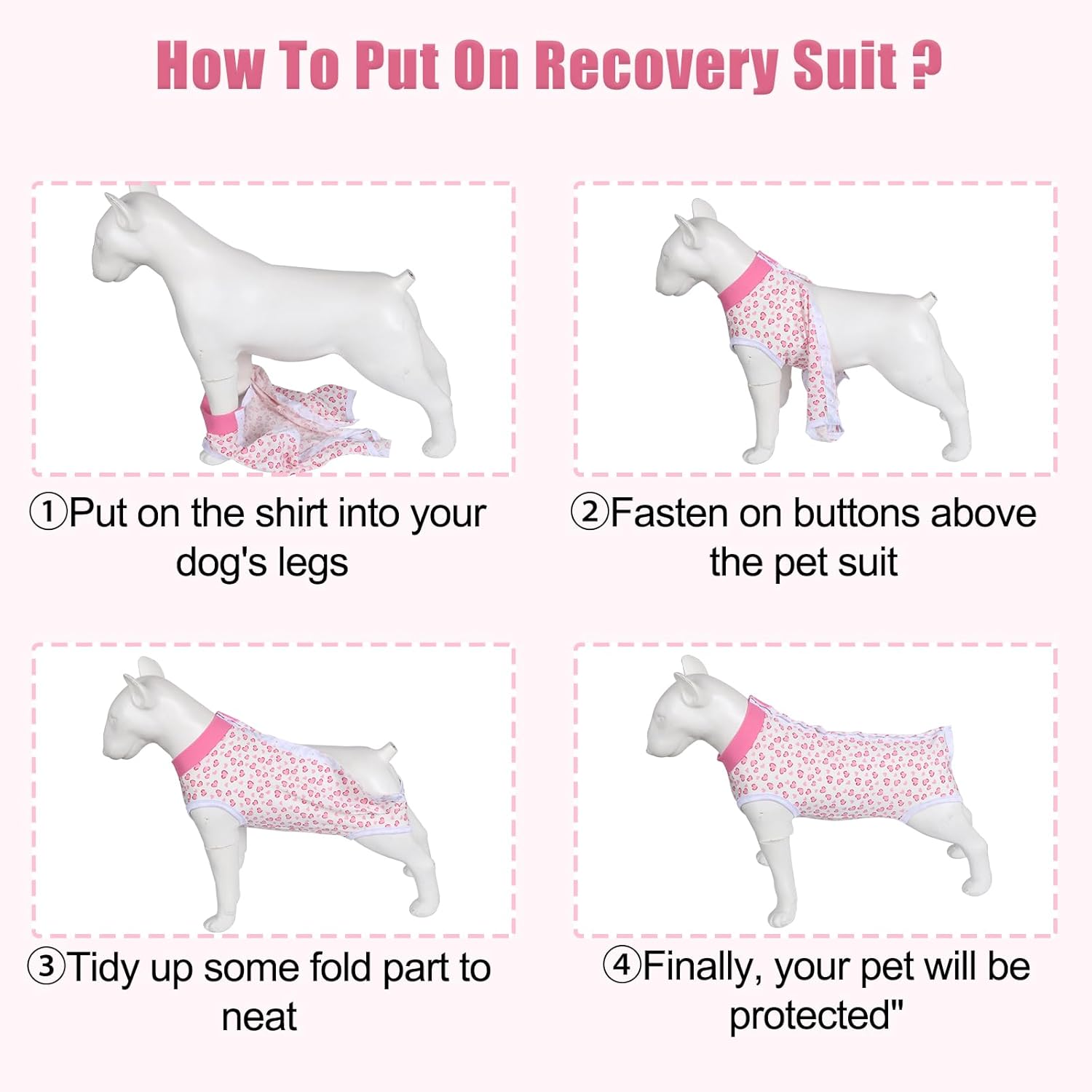 How To Put On Recovery Suit ?

①Put on the shirt into your dog's legs

②Fasten on buttons above the pet suit

③Tidy up some fold part to neat

④Finally, your pet will be protected"