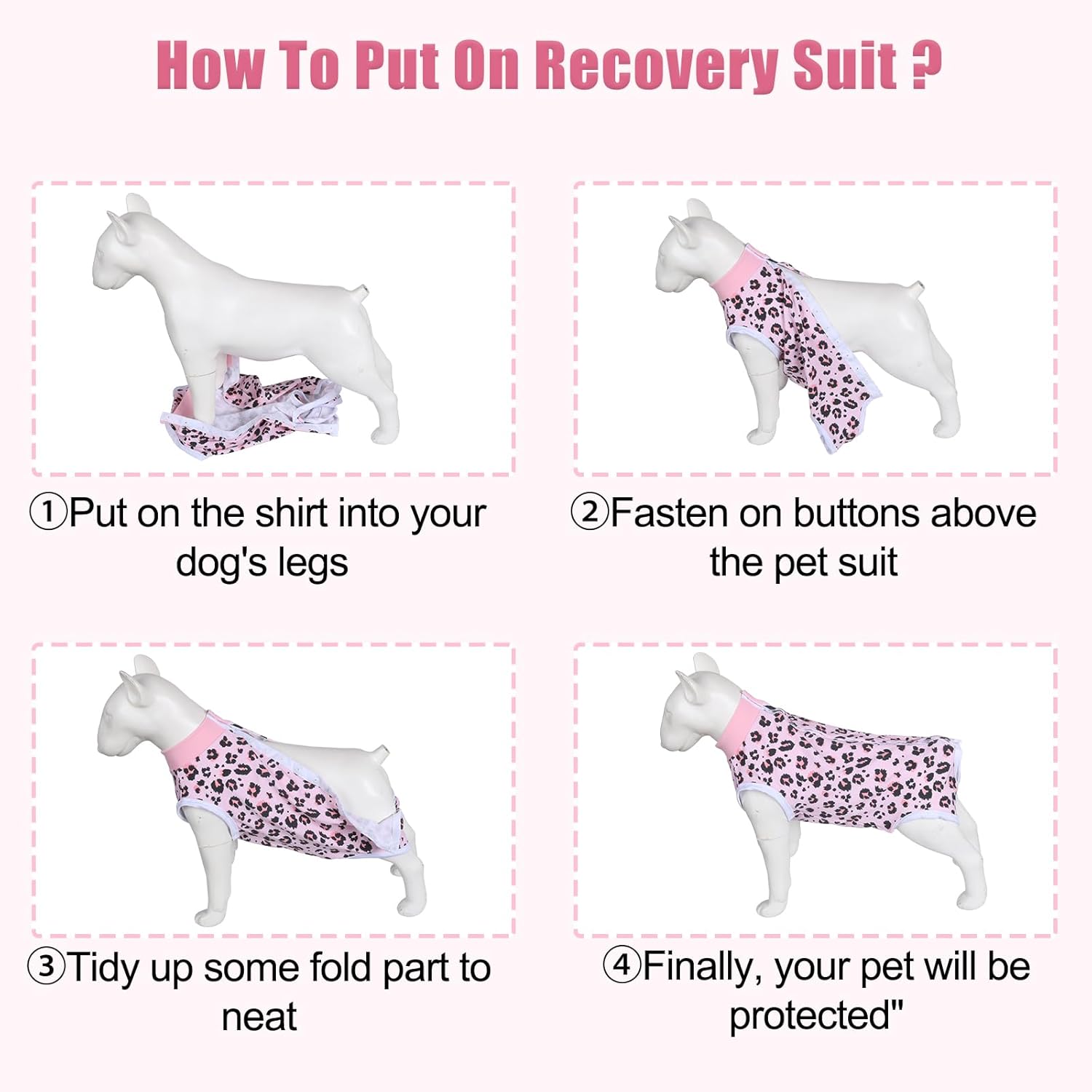 How To Put On Recovery Suit ?

①Put on the shirt into your dog's legs

②Fasten on buttons above the pet suit

③Tidy up some fold part to neat

④Finally, your pet will be protected"