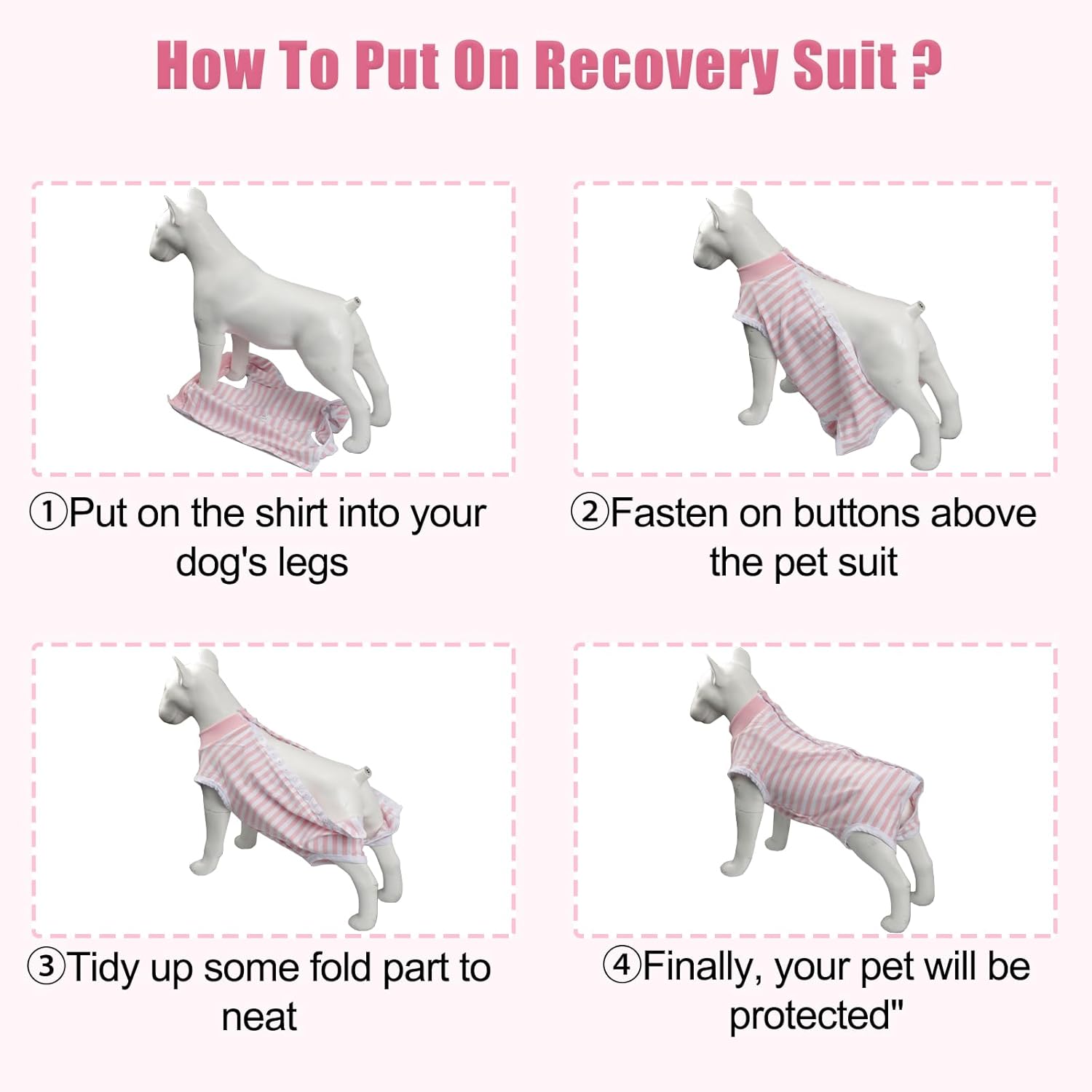 How To Put On Recovery Suit ?

①Put on the shirt into your dog's legs

②Fasten on buttons above the pet suit

③Tidy up some fold part to neat

④Finally, your pet will be protected"