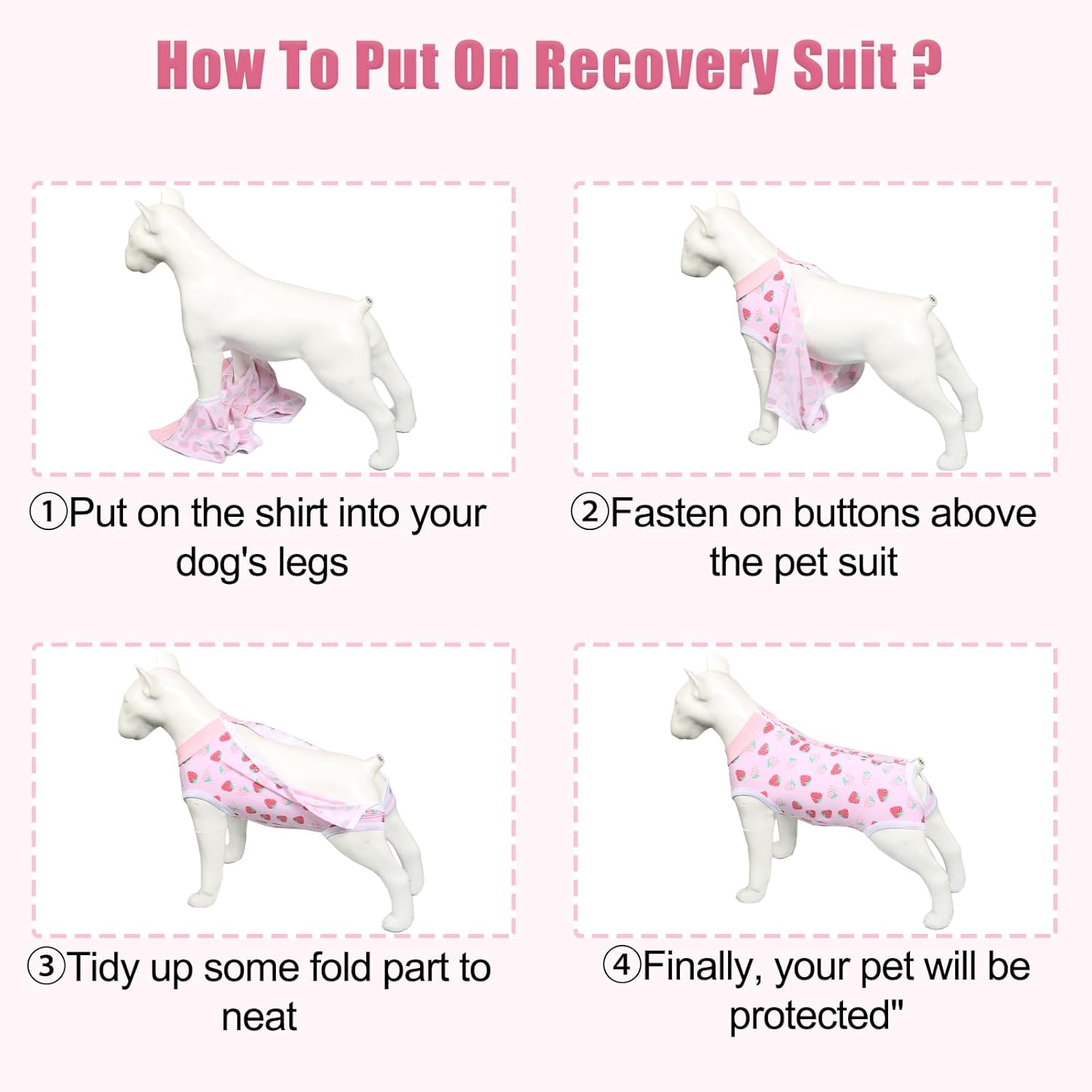 How To Put On Recovery Suit ?

①Put on the shirt into your dog's legs

②Fasten on buttons above the pet suit

③Tidy up some fold part to neat

④Finally, your pet will be protected"