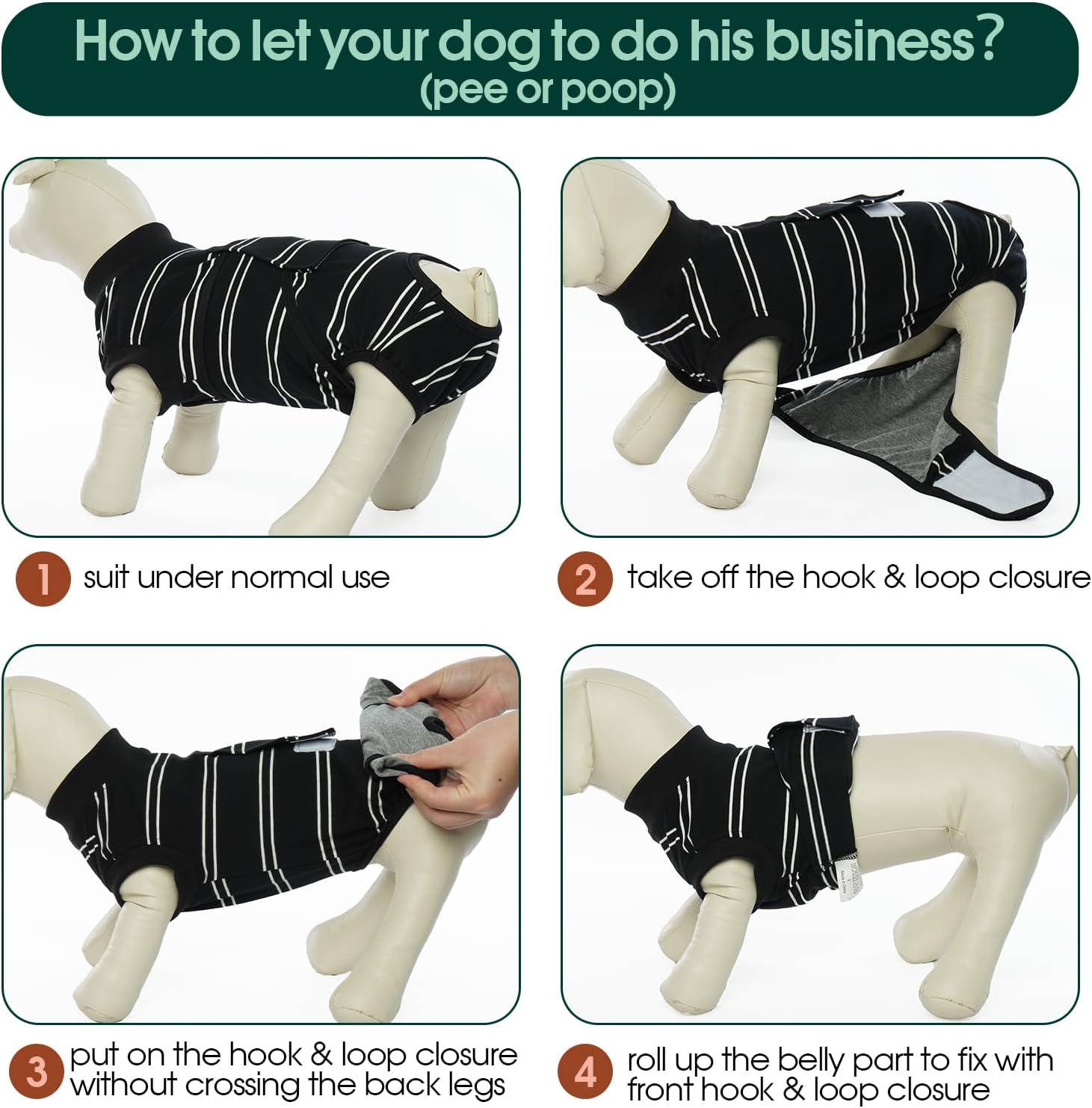 How to let your dog to do his business?
(pee or poop)

1 suit under normal use

2 take off the hook & loop closure

3 put on the hook & loop closure without crossing the back legs

4 roll up the belly part to fix with front hook & loop closure