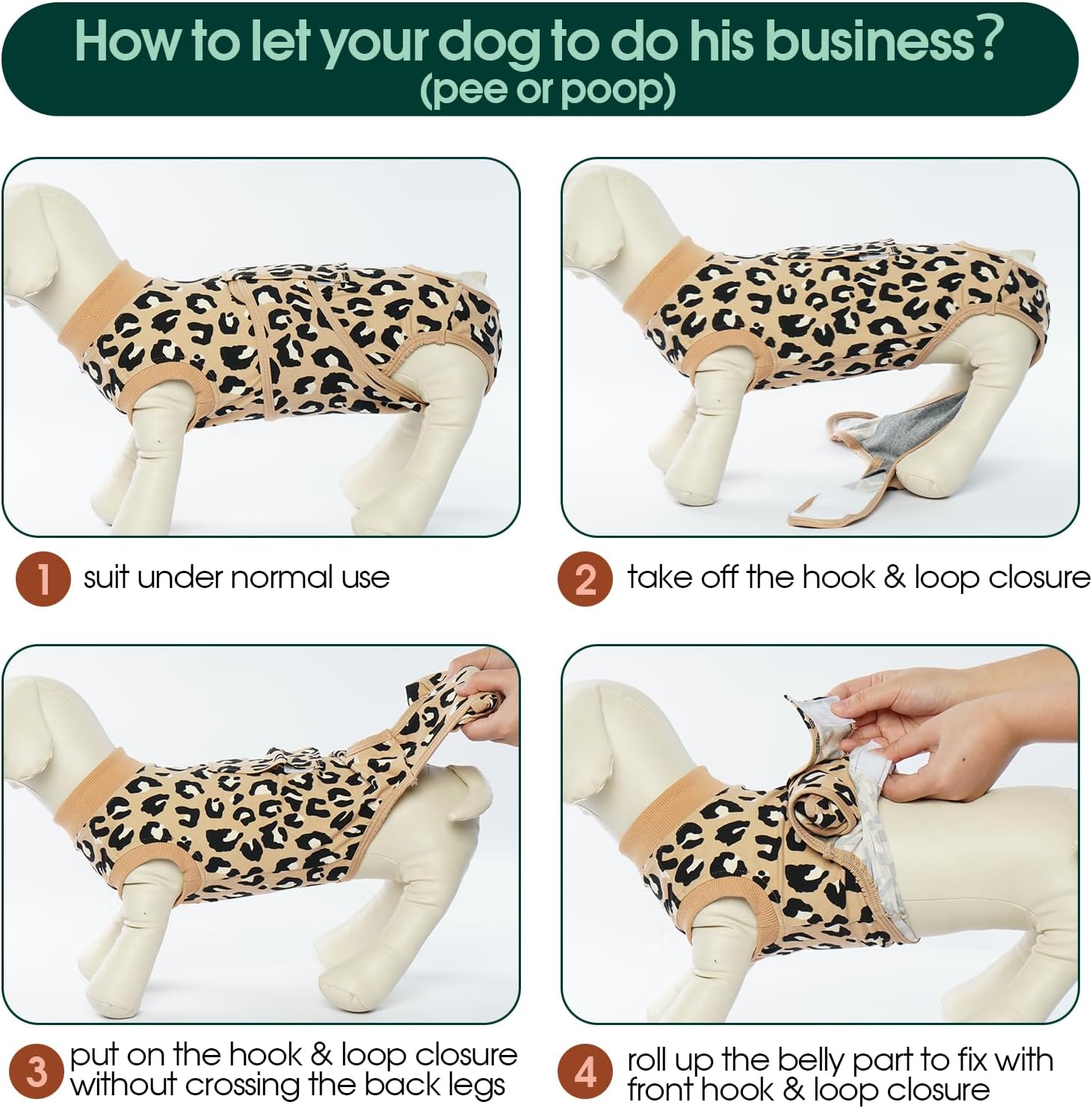 How to let your dog to do his business?
(pee or poop)

1 suit under normal use

2 take off the hook & loop closure

3 put on the hook & loop closure without crossing the back legs

4 roll up the belly part to fix with front hook & loop closure