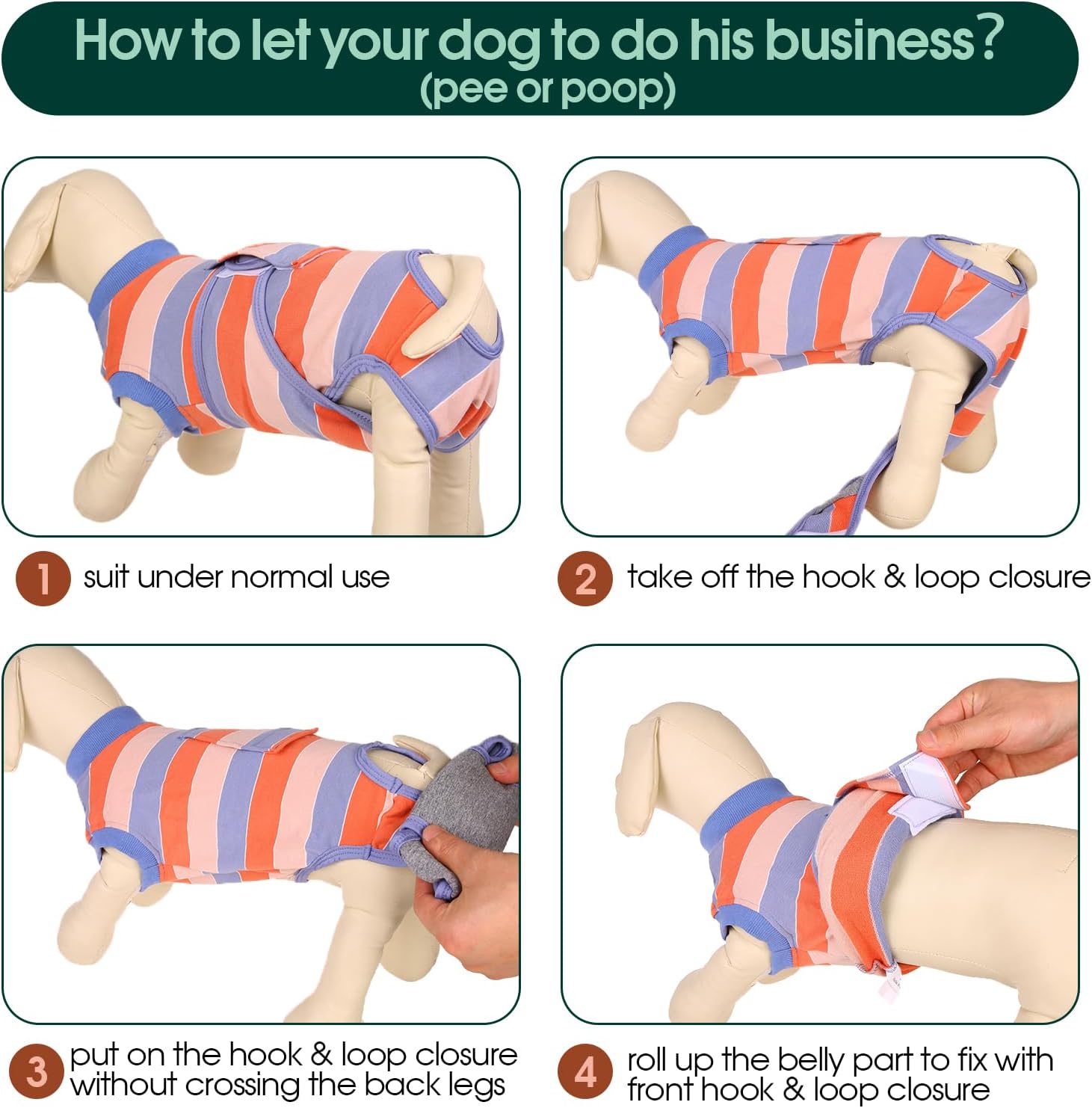 How to let your dog to do his business?
(pee or poop)

1 suit under normal use

2 take off the hook & loop closure

3 put on the hook & loop closure without crossing the back legs

4 roll up the belly part to fix with front hook & loop closure