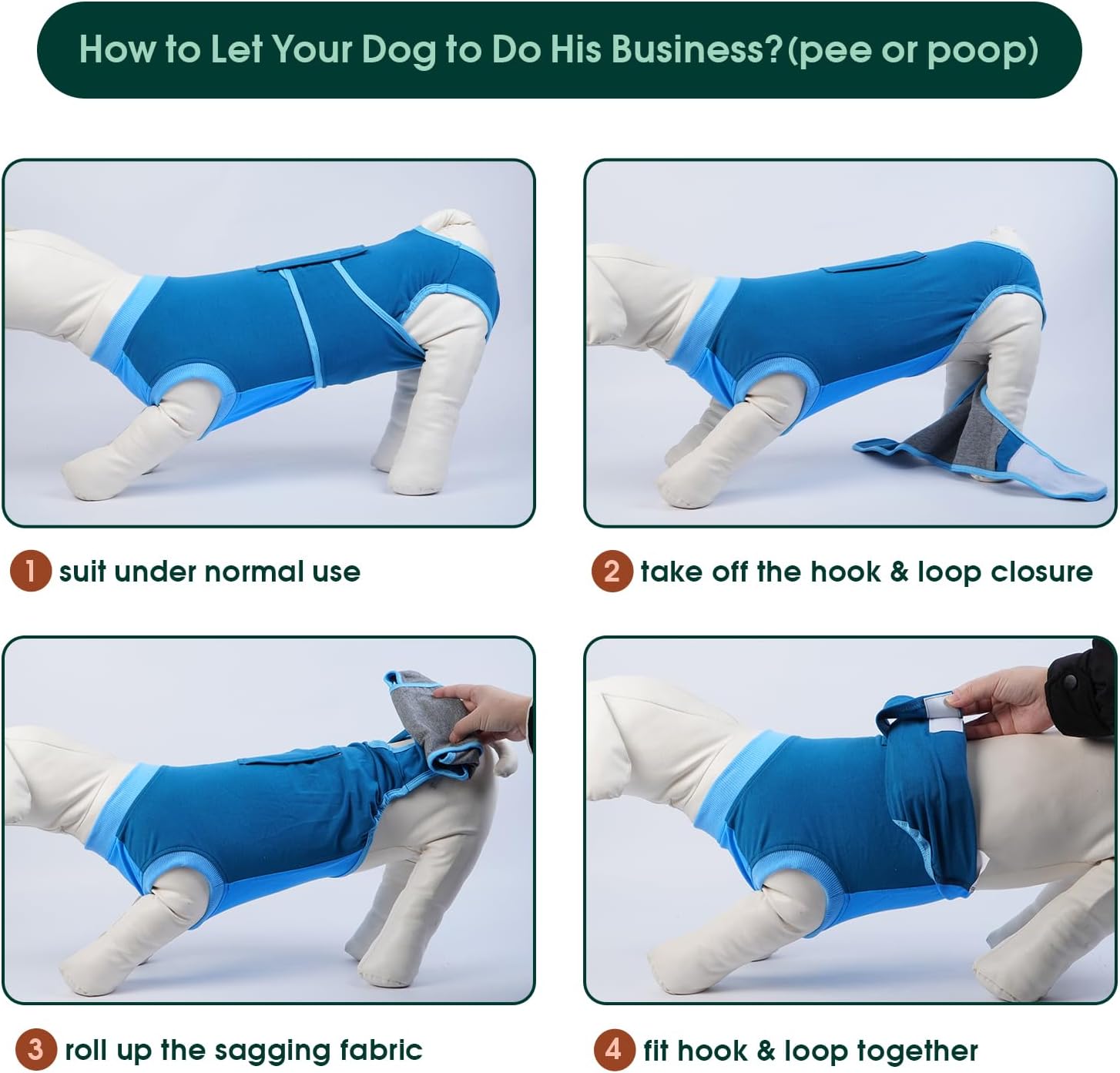 How to Let Your Dog to Do His Business?(pee or poop)

1 suit under normal use

2 take off the hook & loop closure

3 roll up the sagging fabric

4 fit hook & loop together