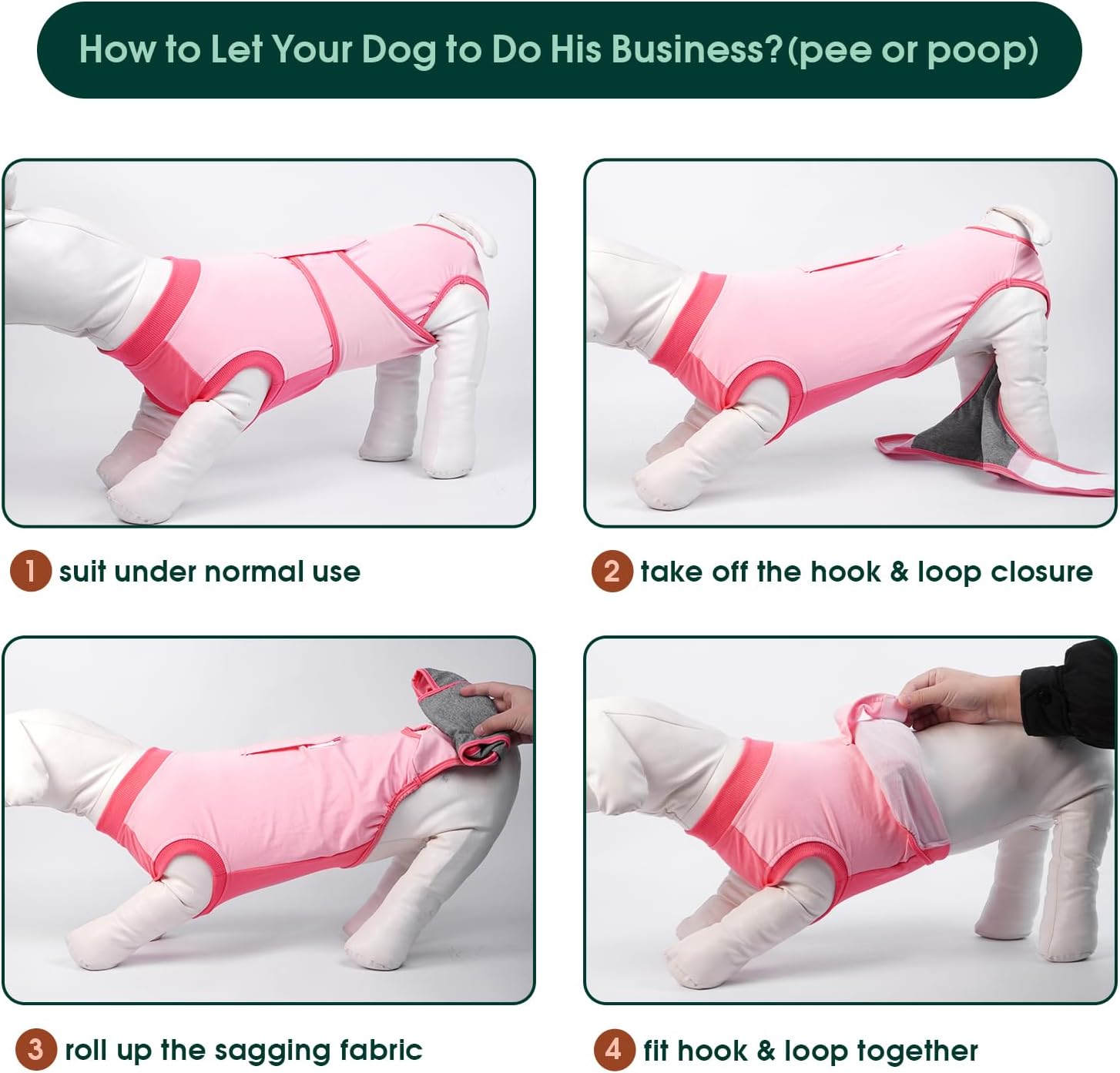 How to Let Your Dog to Do His Business?(pee or poop)

1 suit under normal use

2 take off the hook & loop closure

3 roll up the sagging fabric

4 fit hook & loop together