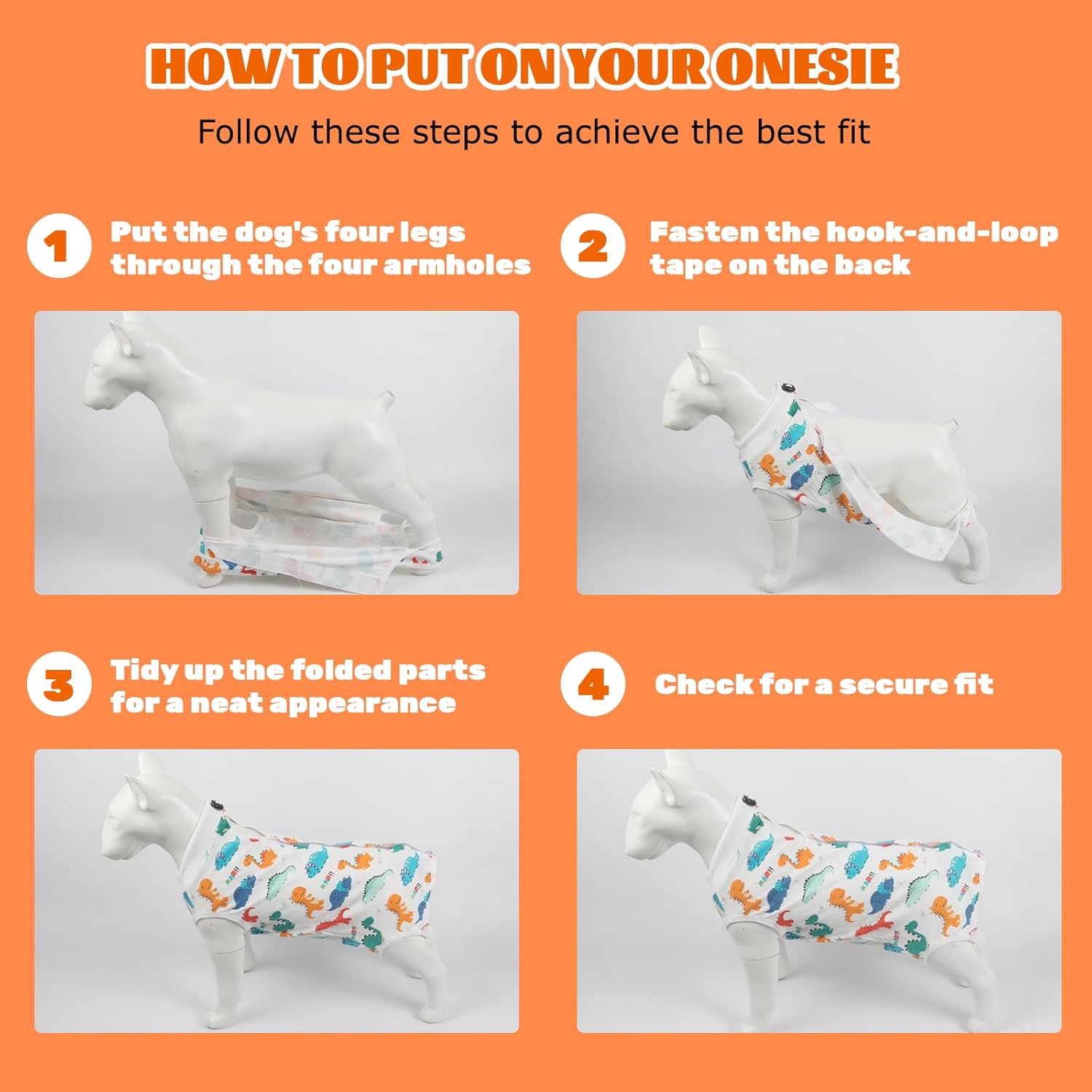 HOW TO PUT ON YOUR ONESIE

Follow these steps to achieve the best fit

1 Put the dog's four legs through the four armholes

2 Fasten the hook-and-loop tape on the back

3 Tidy up the folded parts for a neat appearance

4 Check for a secure fit