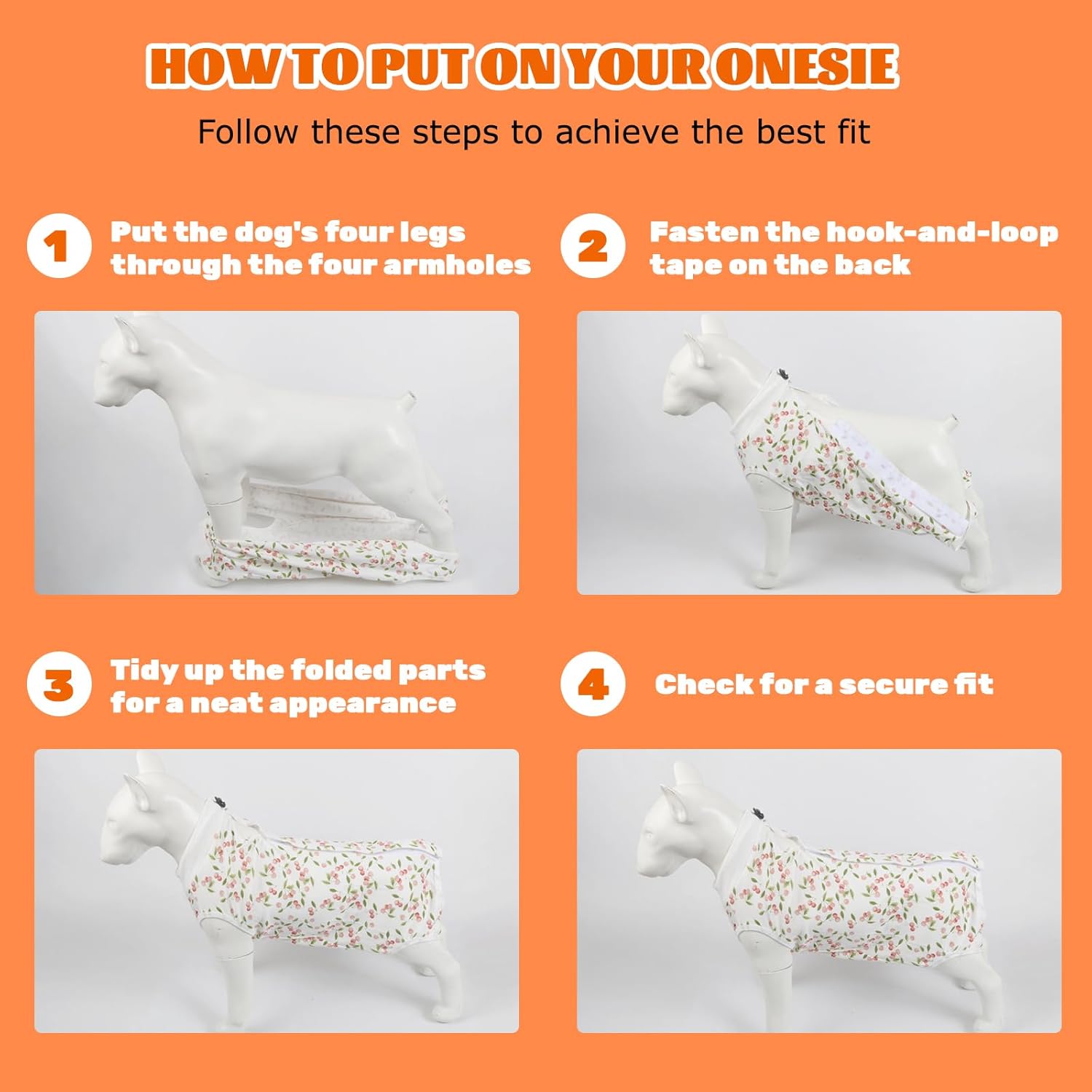 HOW TO PUT ON YOUR ONESIE

Follow these steps to achieve the best fit

1 Put the dog's four legs through the four armholes

2 Fasten the hook-and-loop tape on the back

3 Tidy up the folded parts for a neat appearance

4 Check for a secure fit